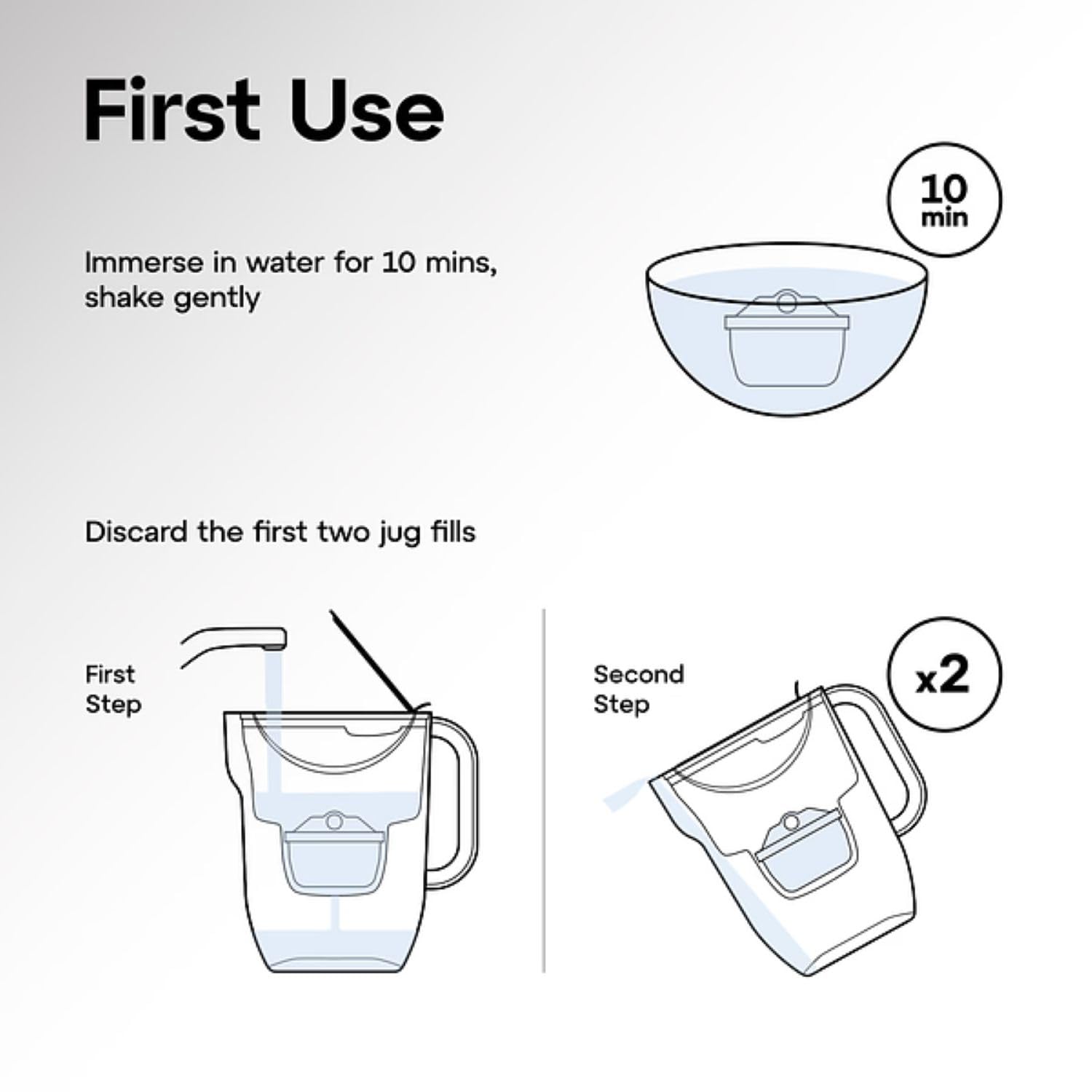 First Use

Immerse in water for 10 mins, shake gently

10 min

Discard the first two jug fills

First Step

Second Step

x2