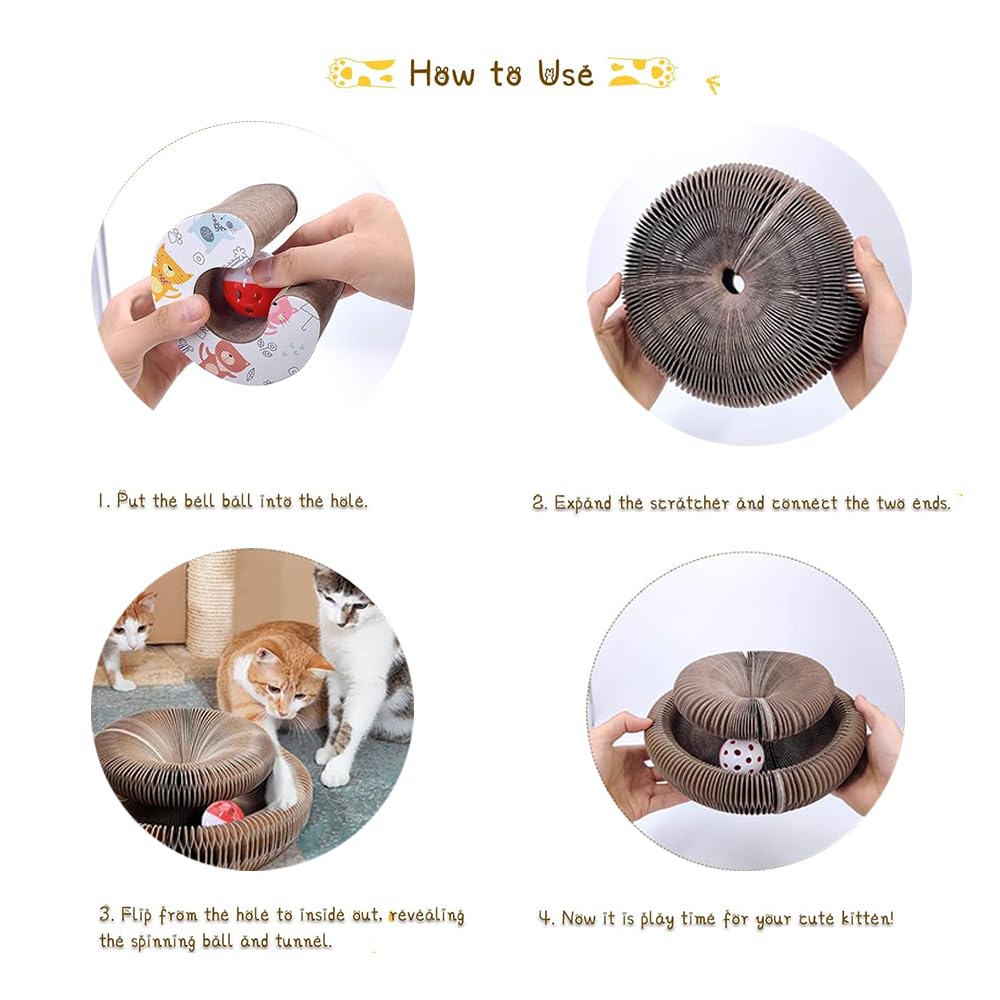 How to Use

1. Put the bell ball into the hole.

2. Expand the scratcher and connect the two ends.

3. Flip from the hole to inside out, revealing the spinning ball and tunnel.

4. Now it is play time for your cute kitten!