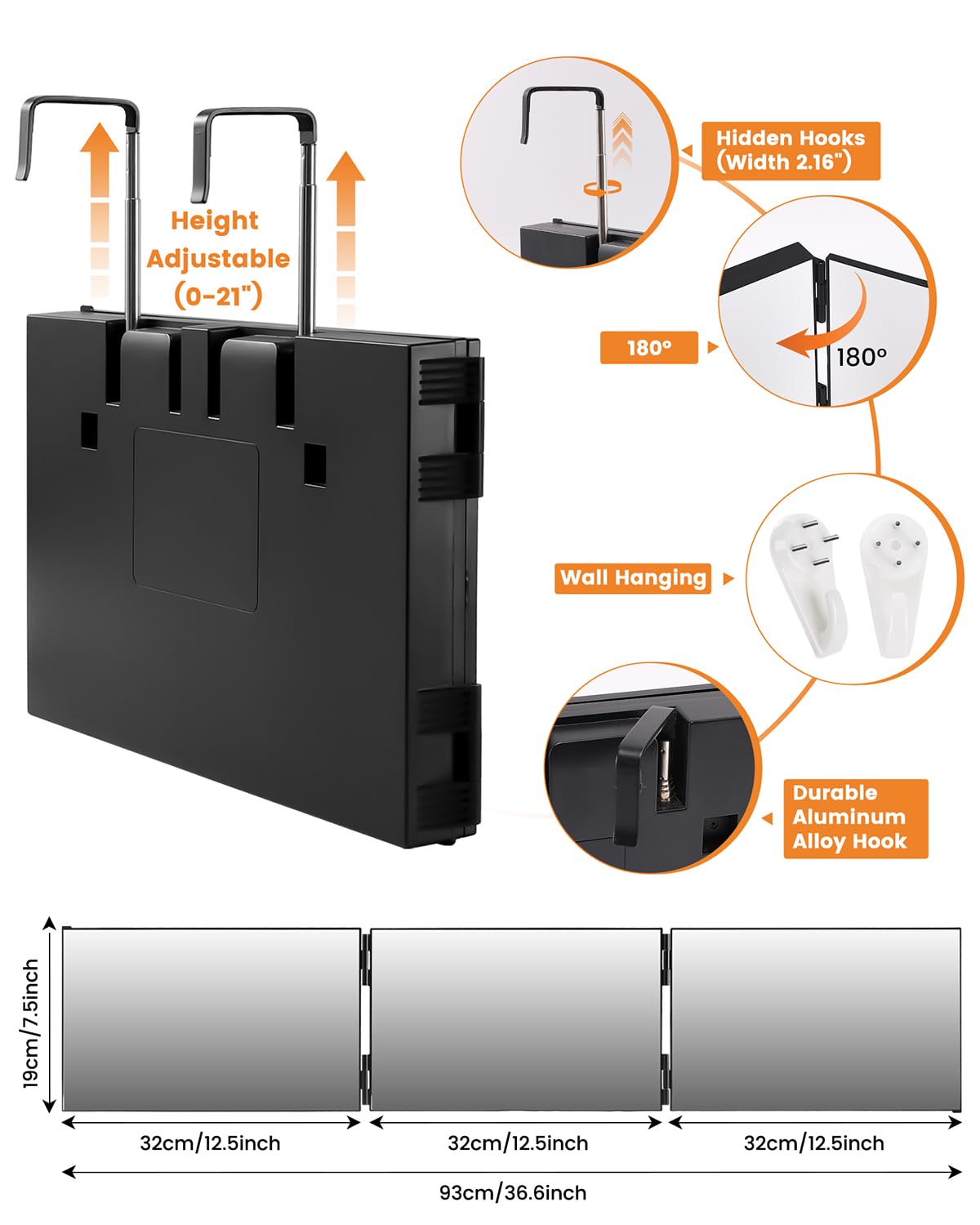 Height Adjustable (0-21")

Hidden Hooks (Width 2.16")

180°

180°

Wall Hanging

Durable Aluminum Alloy Hook

19cm/7.5inch

32cm/12.5inch

32cm/12.5inch

32cm/12.5inch

93cm/36.6inch