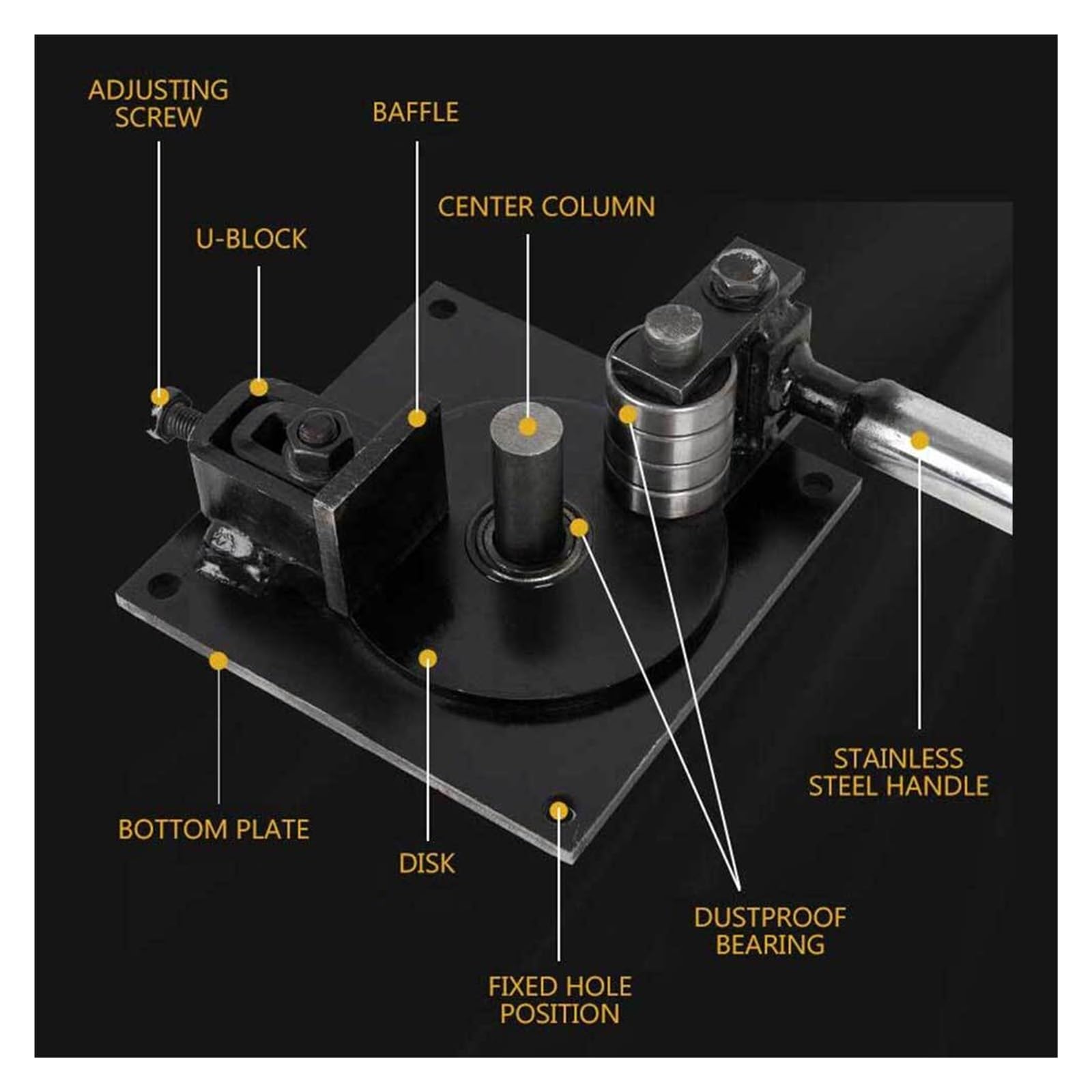 ADJUSTING SCREW

BAFFLE

CENTER COLUMN

U-BLOCK

STAINLESS STEEL HANDLE

BOTTOM PLATE

DISK

DUSTPROOF BEARING

FIXED HOLE POSITION