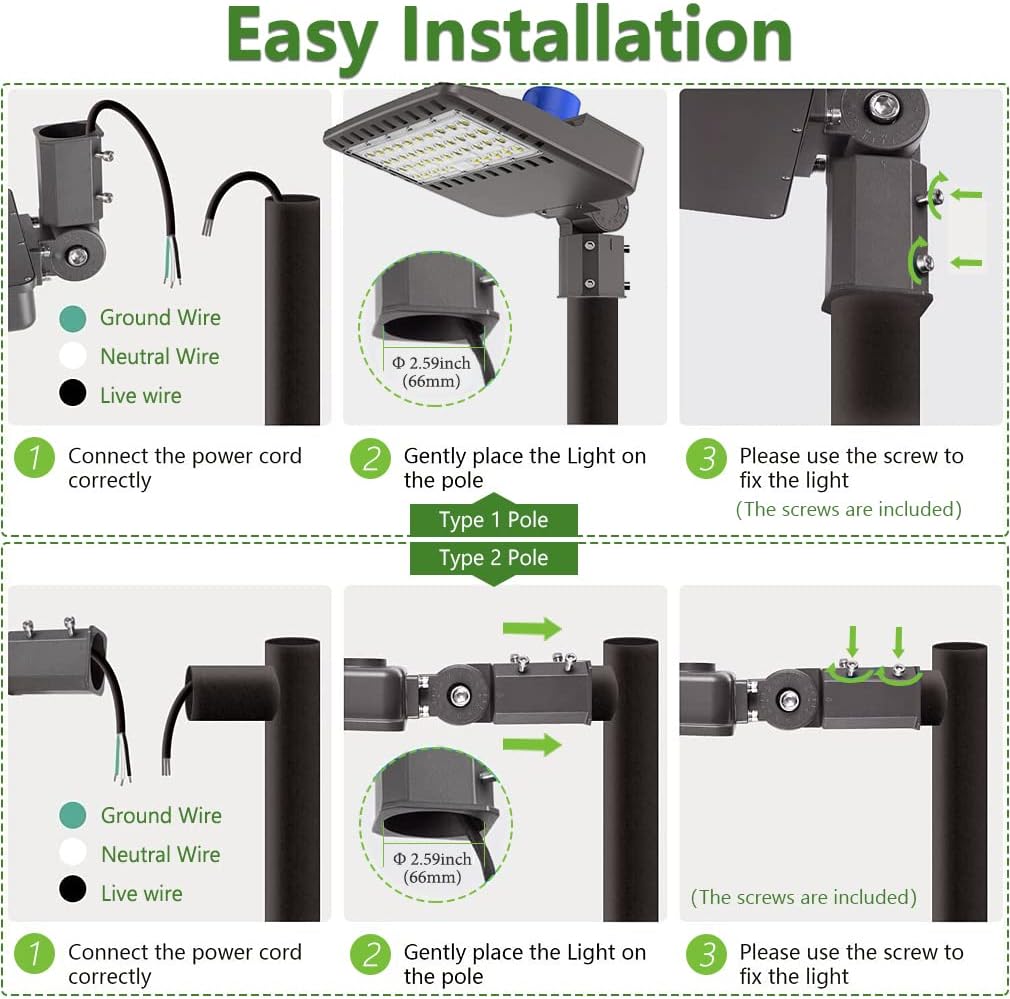 Easy Installation

Ground Wire
Neutral Wire
Live wire

Φ 2.59inch (66mm)

1 Connect the power cord correctly

2 Gently place the Light on the pole

3 Please use the screw to fix the light
(The screws are included)

Type 1 Pole

Type 2 Pole

Ground Wire
Neutral Wire
Live wire

Φ 2.59inch (66mm)

(The screws are included)

1 Connect the power cord correctly

2 Gently place the Light on the pole

3 Please use the screw to fix the light