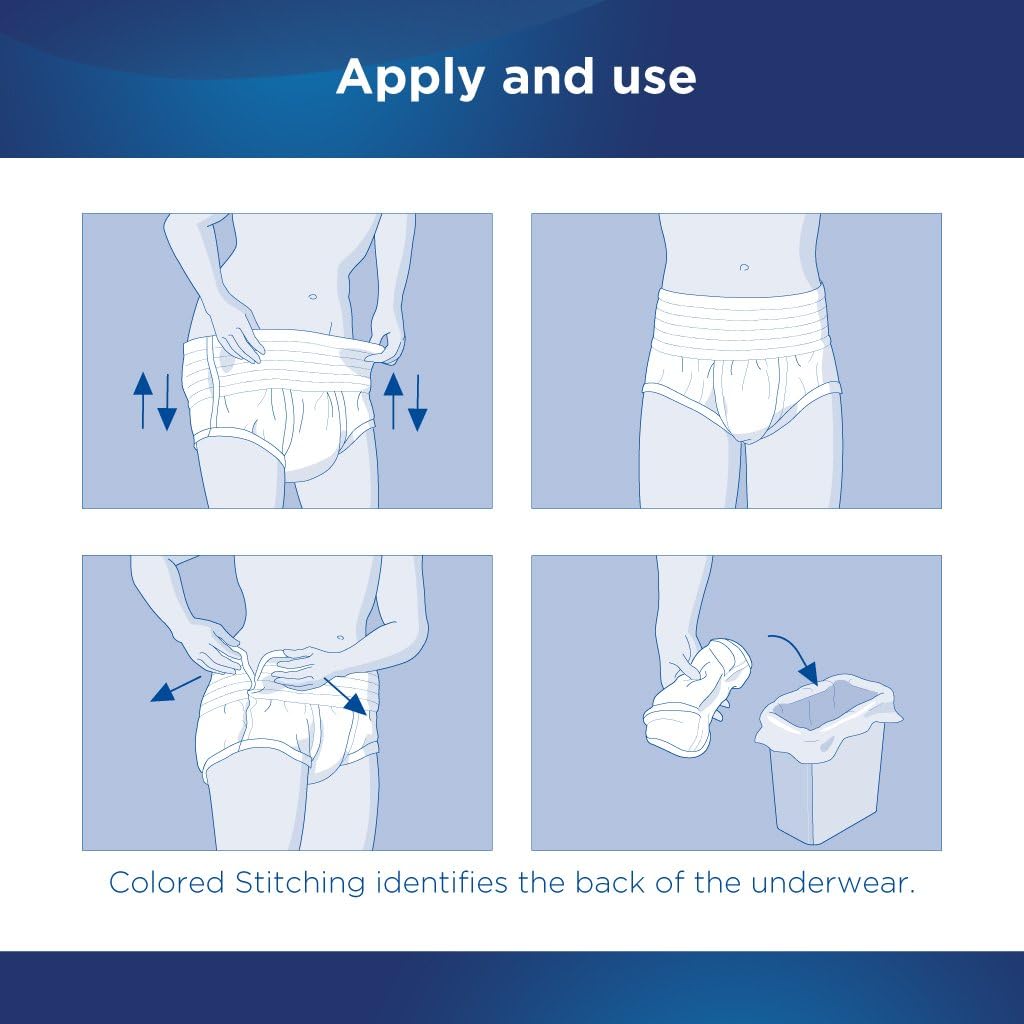 Apply and use

Colored Stitching identifies the back of the underwear.