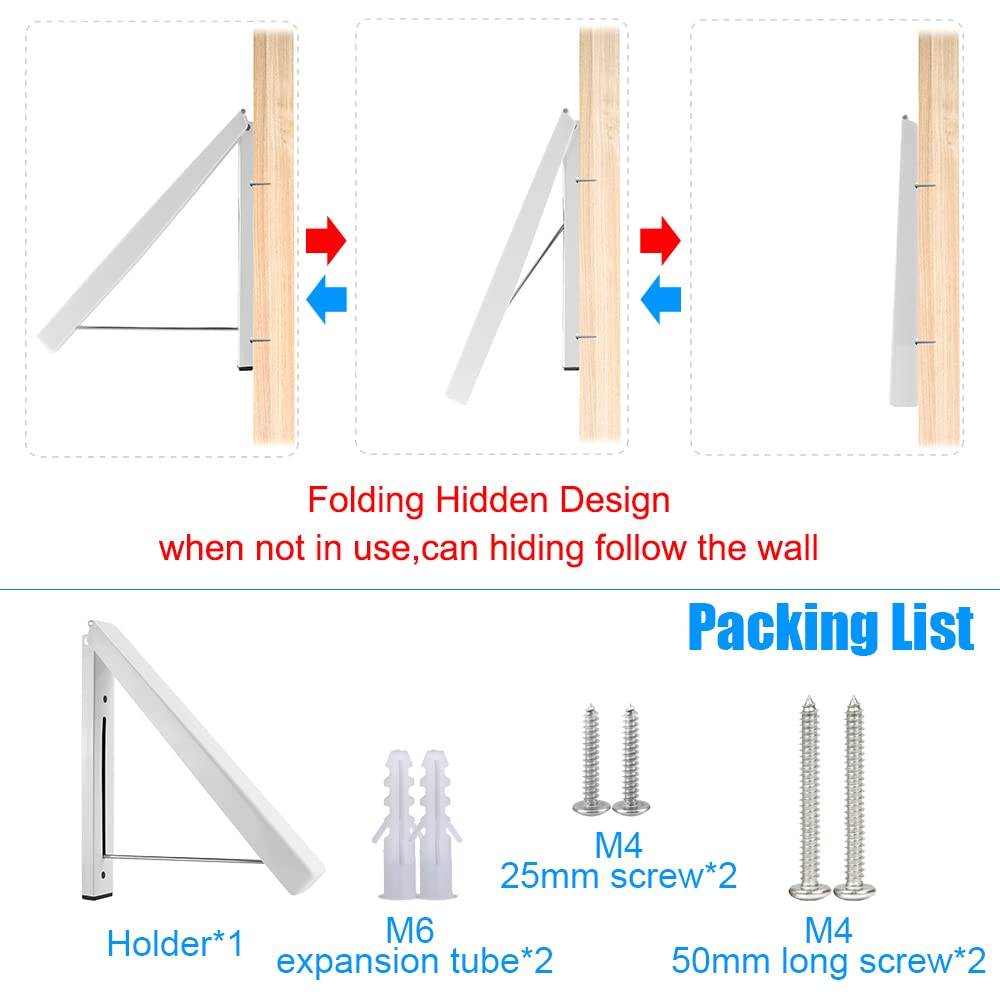 Folding Hidden Design
when not in use,can hiding follow the wall

Packing List

Holder*1

M6
expansion tube*2

M4
25mm screw*2

M4
50mm long screw*2