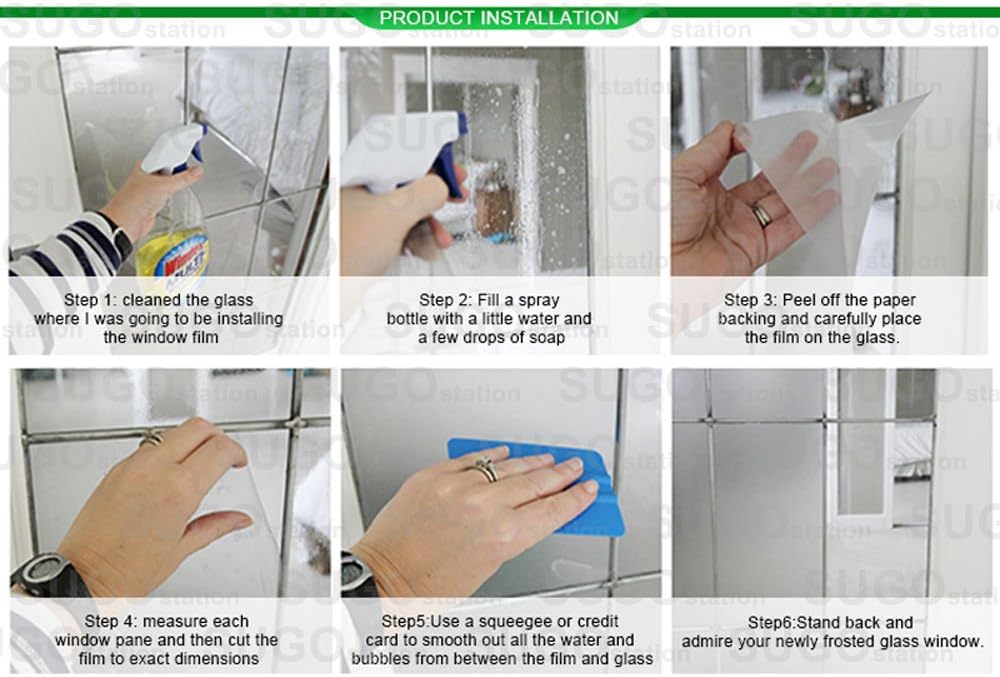 PRODUCT INSTALLATION

SUGO station

Step 1: cleaned the glass where I was going to be installing the window film

Step 2: Fill a spray bottle with a little water and a few drops of soap

Step 3: Peel off the paper backing and carefully place the film on the glass.

Step 4: measure each window pane and then cut the film to exact dimensions

Step5:Use a squeegee or credit card to smooth out all the water and bubbles from between the film and glass

Step6:Stand back and admire your newly frosted glass window.