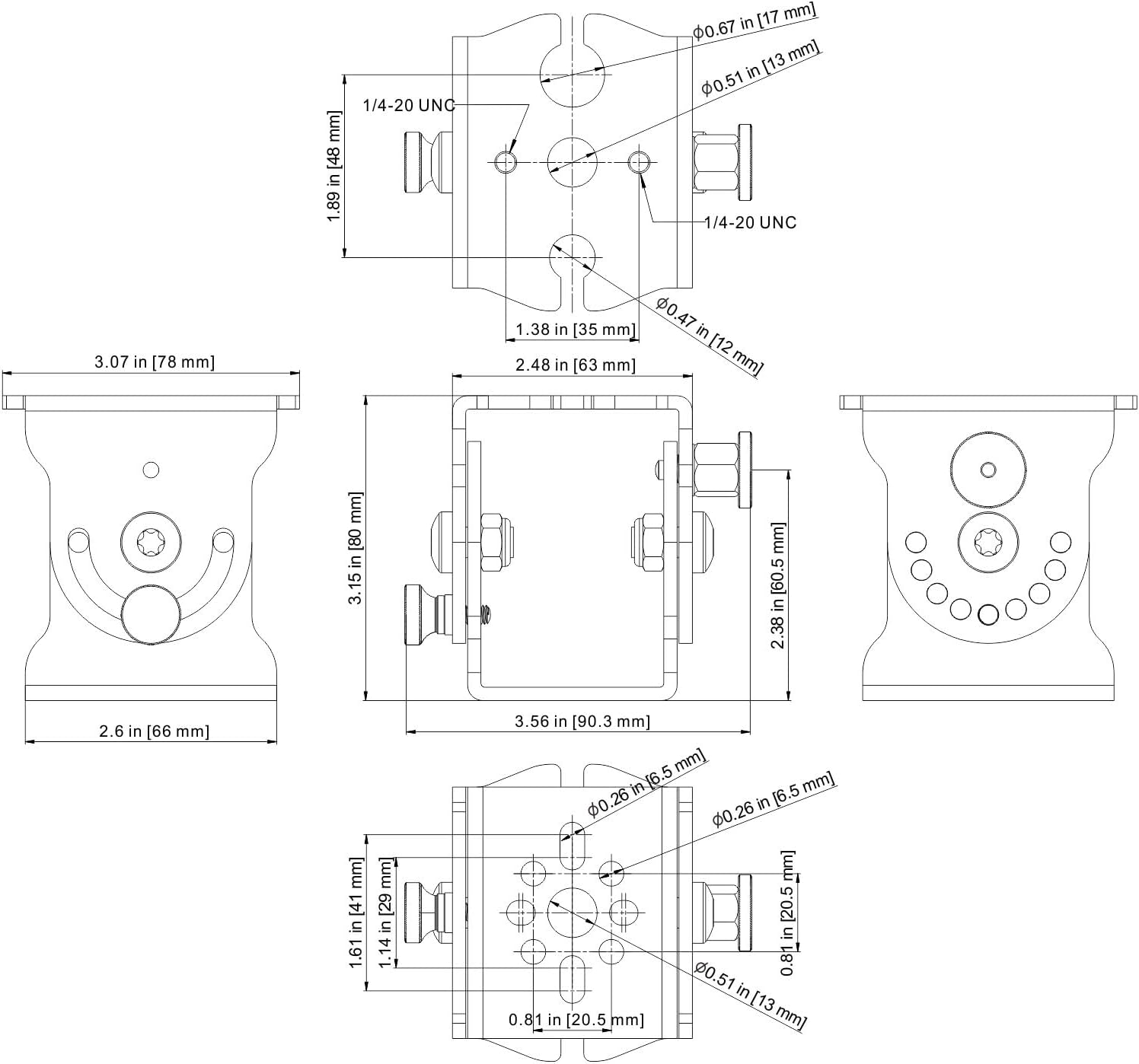 ϕ0.67 in [17 mm]

ϕ0.51 in [13 mm]

1/4-20 UNC

1.89 in [48 mm]

1/4-20 UNC

ϕ0.47 in [12 mm]

1.38 in [35 mm]

3.07 in [78 mm]

2.48 in [63 mm]

3.15 in [80 mm]

2.38 in [60.5 mm]

2.6 in [66 mm]

3.56 in [90.3 mm]

ϕ0.26 in [6.5 mm]

ϕ0.26 in [6.5 mm]

1.61 in [41 mm]

1.14 in [29 mm]

0.81 in [20.5 mm]

ϕ0.51 in [13 mm]

0.81 in [20.5 mm]