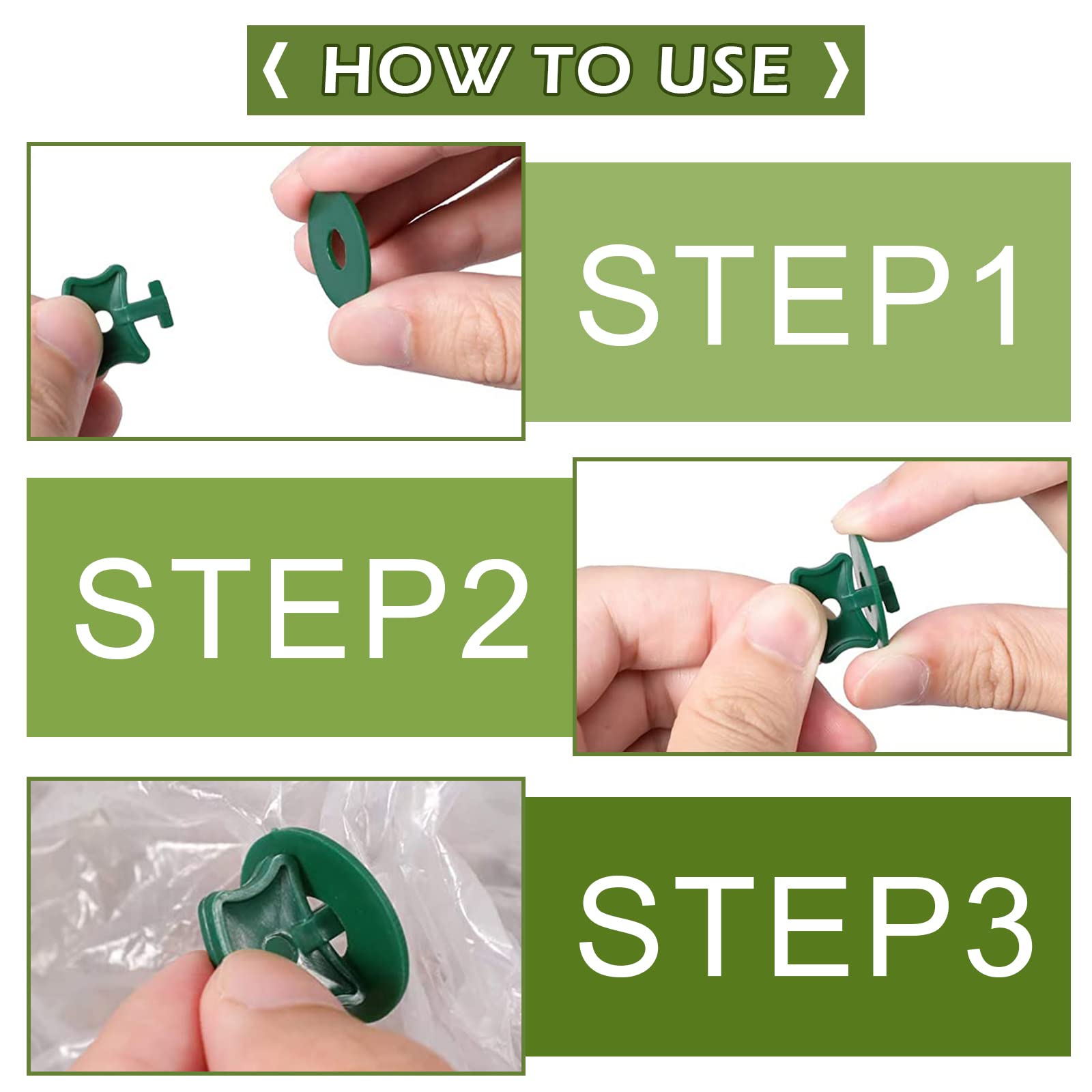 《 HOW TO USE 》

STEP1

STEP2

STEP3