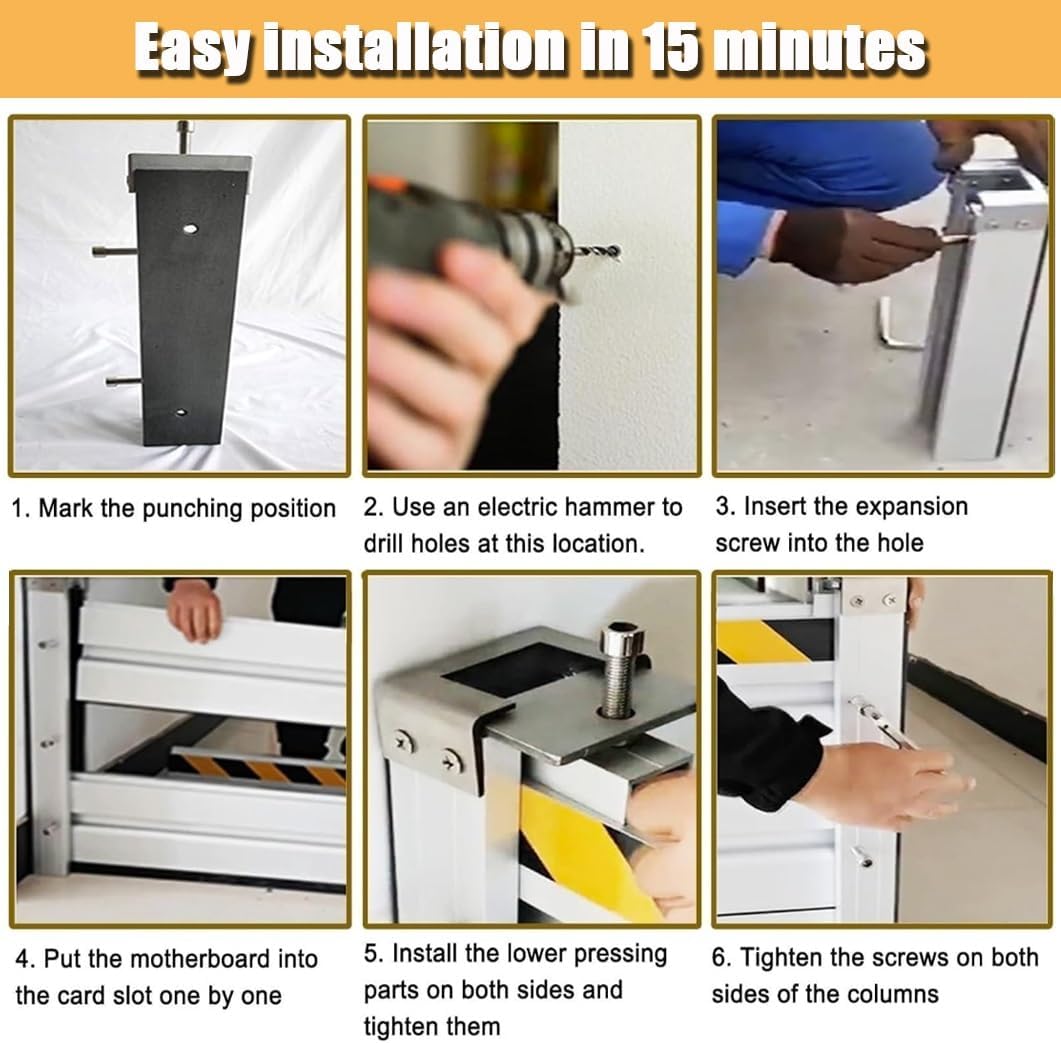 Easy installation in 15 minutes

1. Mark the punching position

2. Use an electric hammer to drill holes at this location.

3. Insert the expansion screw into the hole

4. Put the motherboard into the card slot one by one

5. Install the lower pressing parts on both sides and tighten them

6. Tighten the screws on both sides of the columns