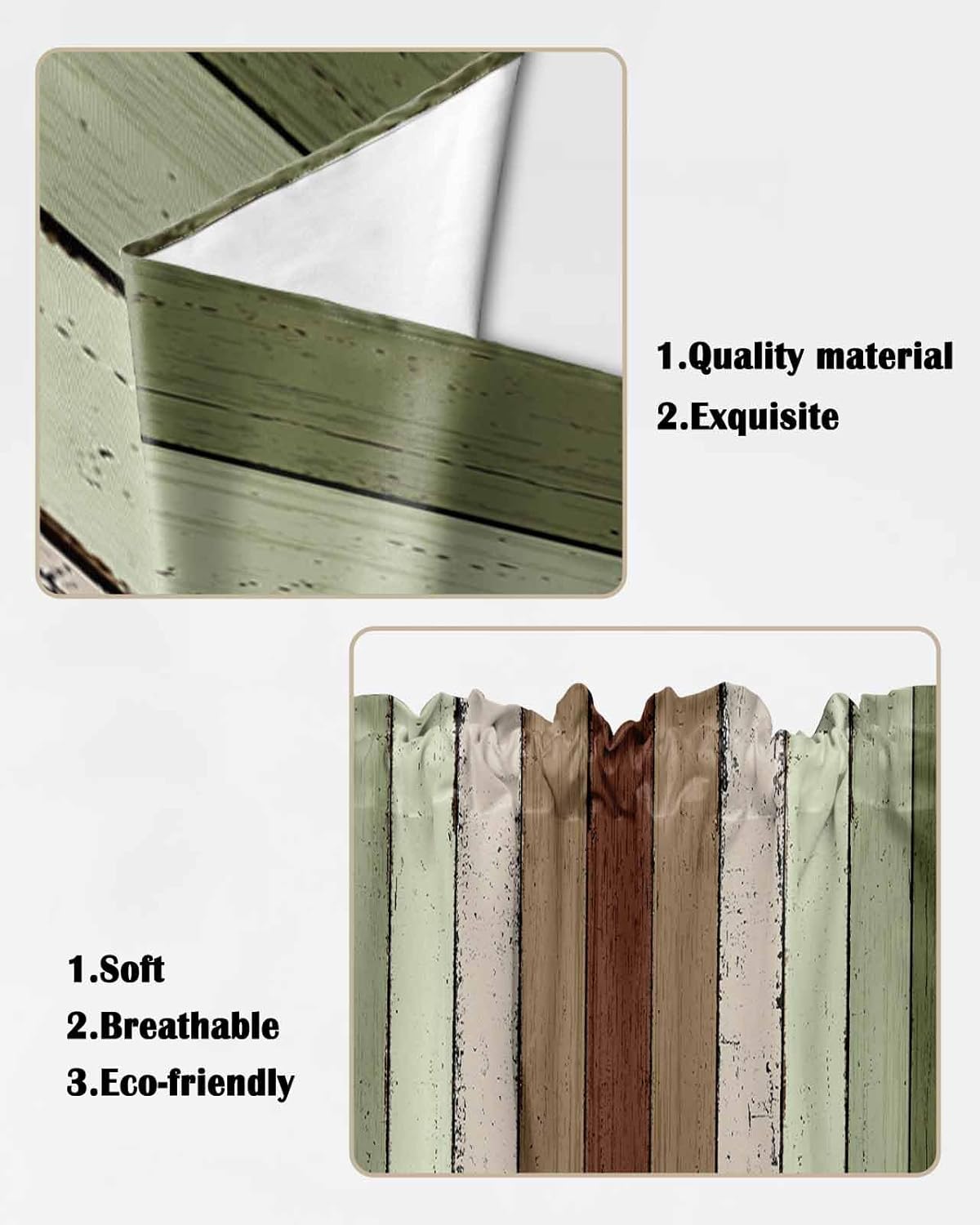 1.Quality material
2.Exquisite

1.Soft
2.Breathable
3.Eco-friendly