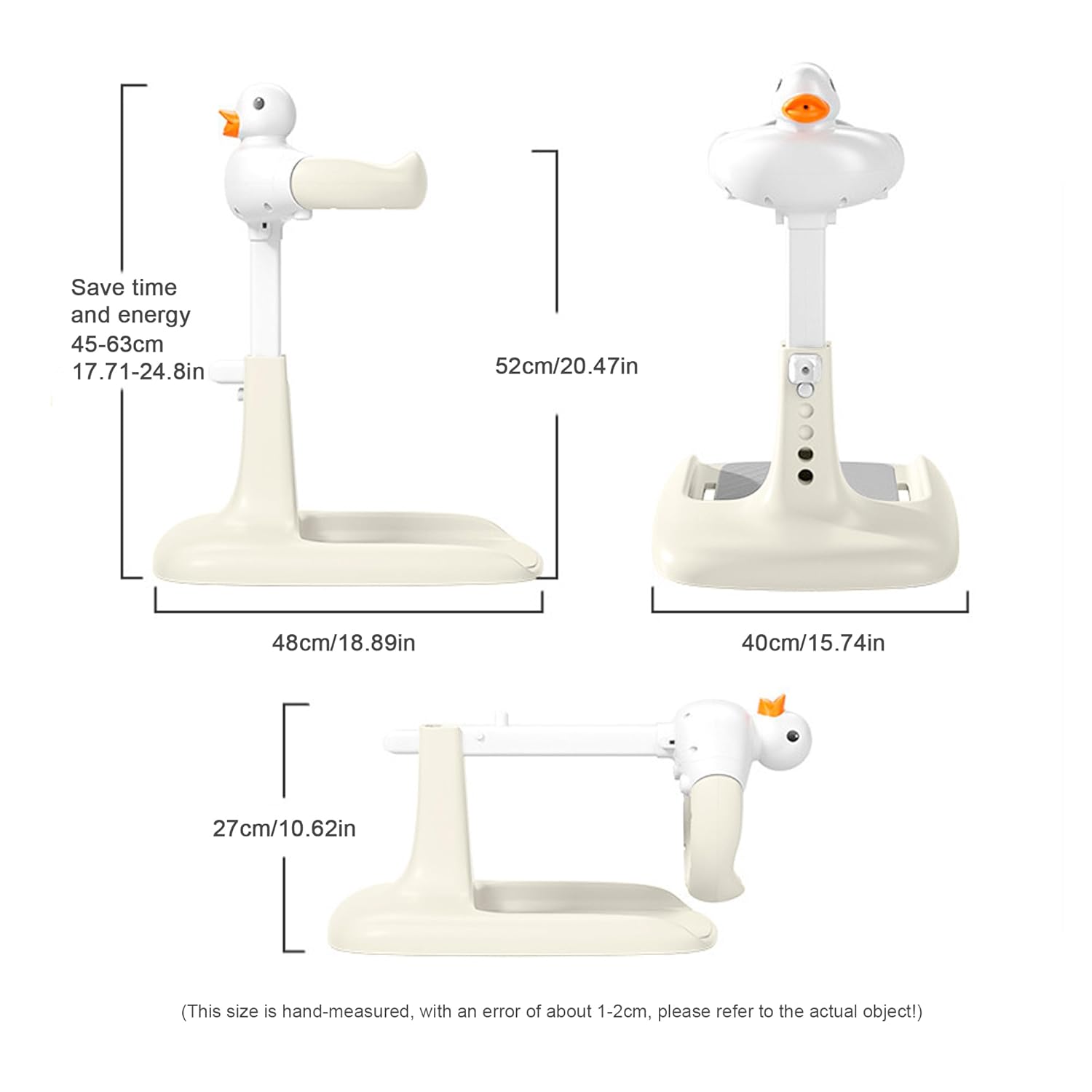 Save time and energy
45-63cm
17.71-24.8in

52cm/20.47in

48cm/18.89in

40cm/15.74in

27cm/10.62in

(This size is hand-measured, with an error of about 1-2cm, please refer to the actual object!)