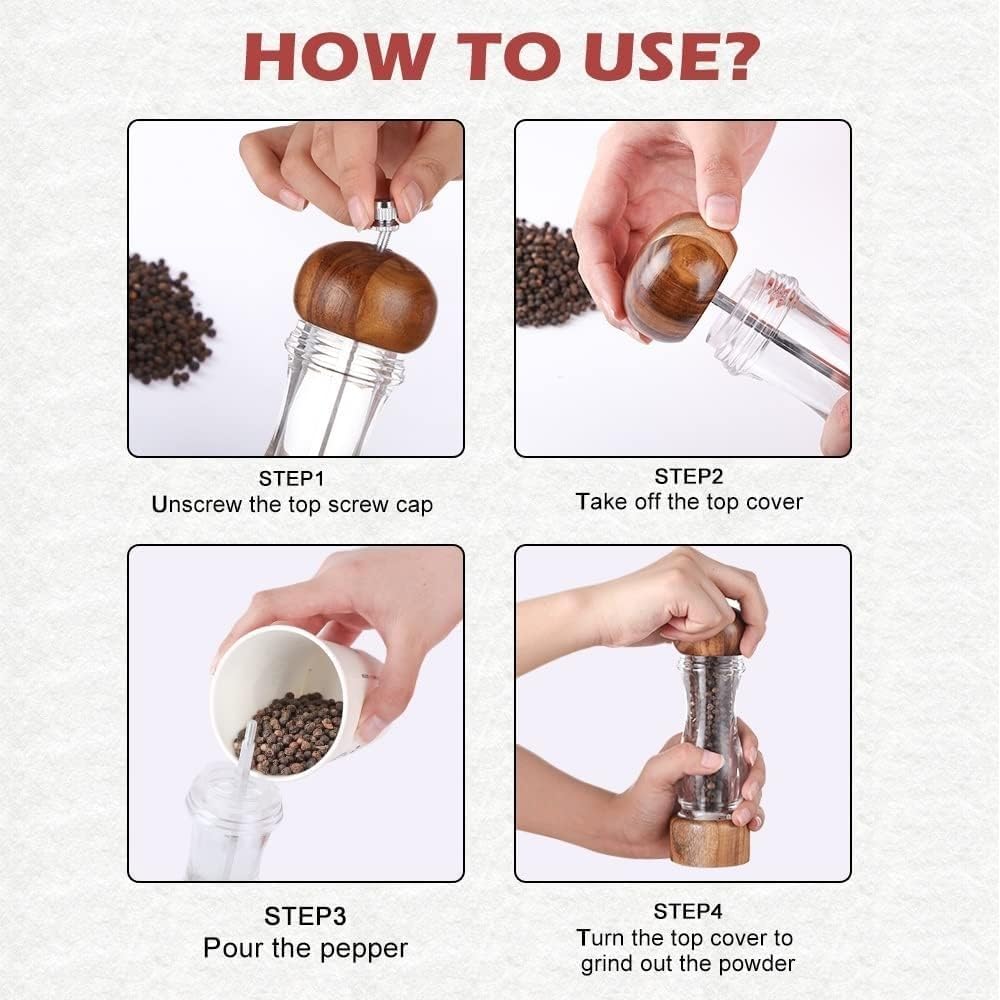 HOW TO USE?

STEP1
Unscrew the top screw cap

STEP2
Take off the top cover

STEP3
Pour the pepper

STEP4
Turn the top cover to grind out the powder