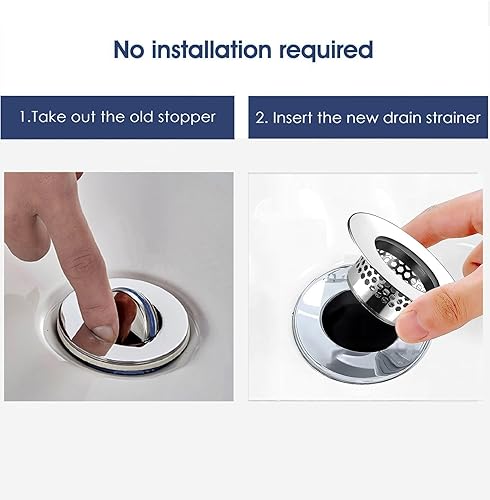 No installation required

1.Take out the old stopper

2. Insert the new drain strainer