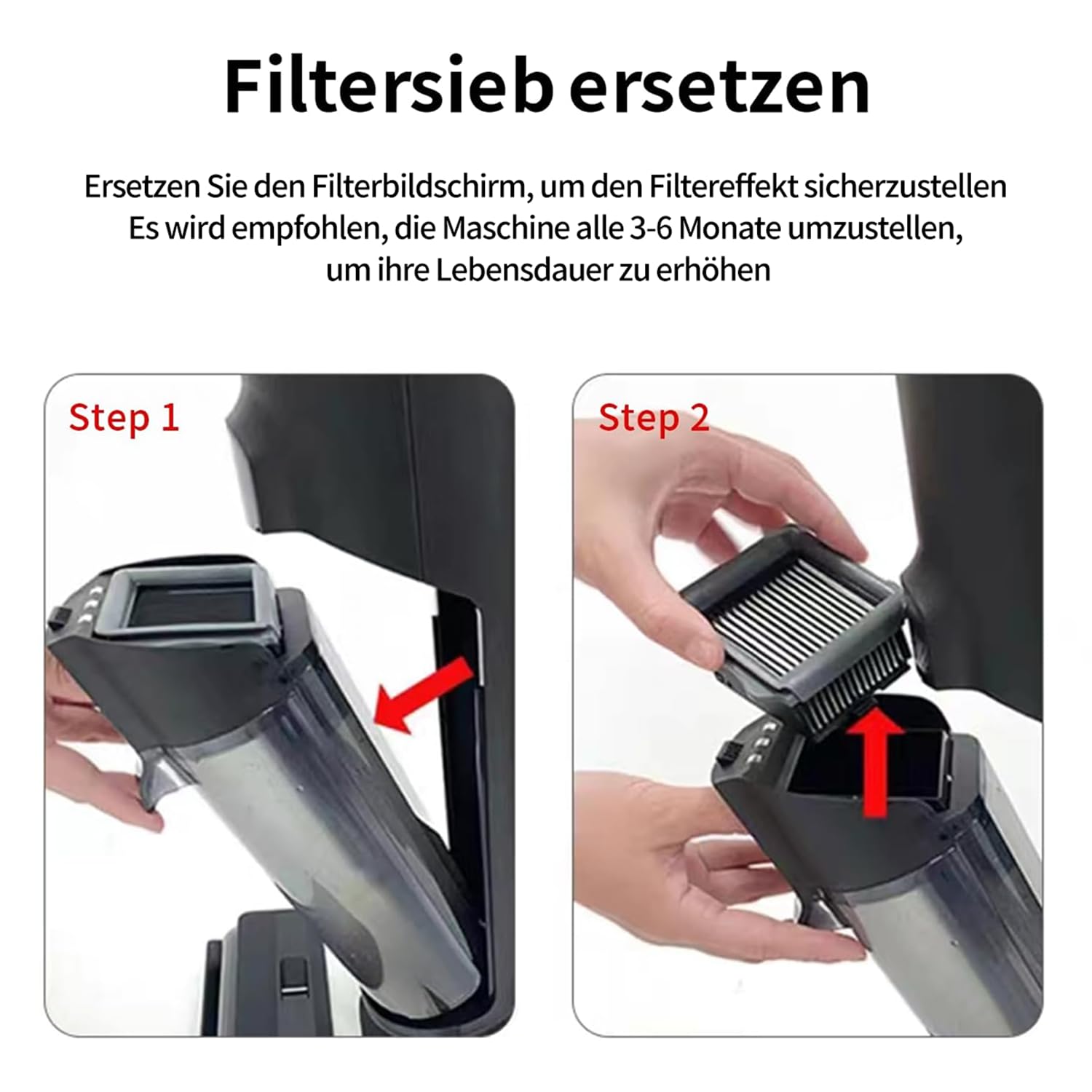 Filtersieb ersetzen

Ersetzen Sie den Filterbildschirm, um den Filtereffekt sicherzustellen
Es wird empfohlen, die Maschine alle 3-6 Monate umzustellen,
um ihre Lebensdauer zu erhöhen

Step 1

Step 2