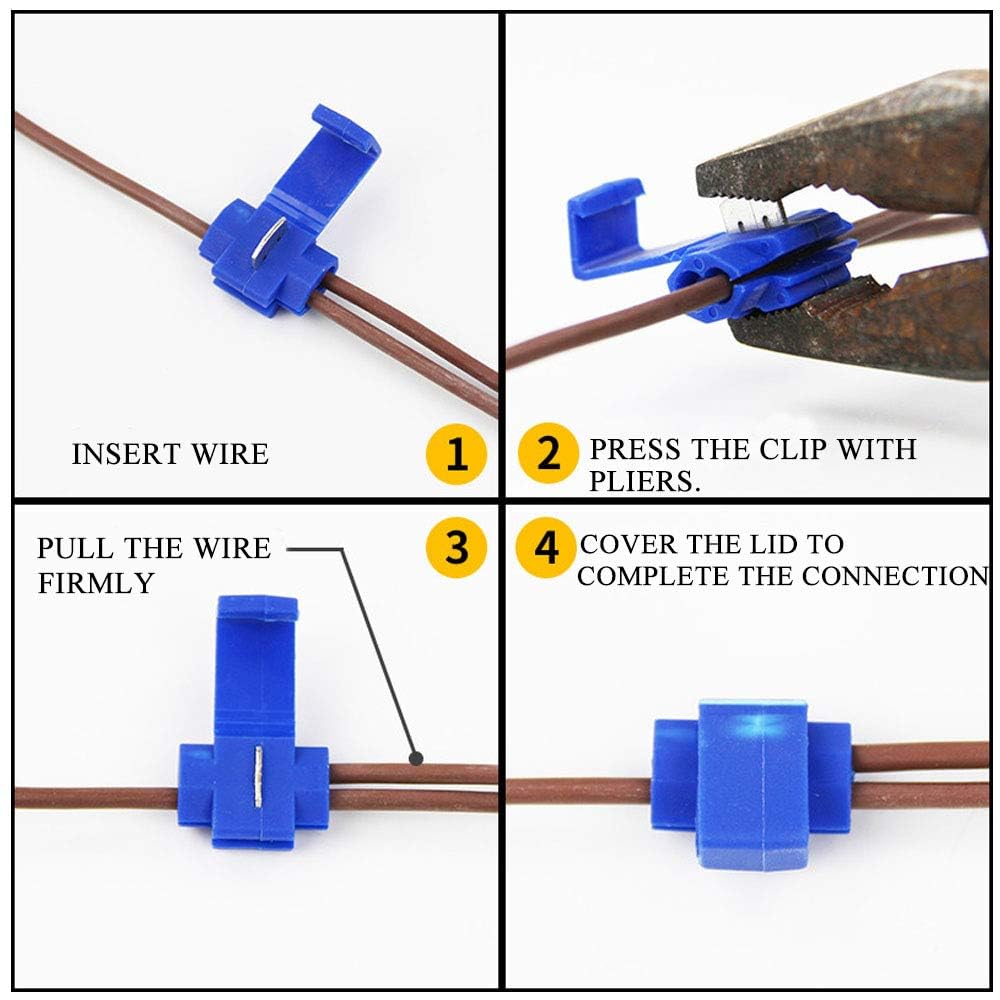 INSERT WIRE

1

2

PRESS THE CLIP WITH PLIERS.

PULL THE WIRE FIRMLY

3

4

COVER THE LID TO COMPLETE THE CONNECTION