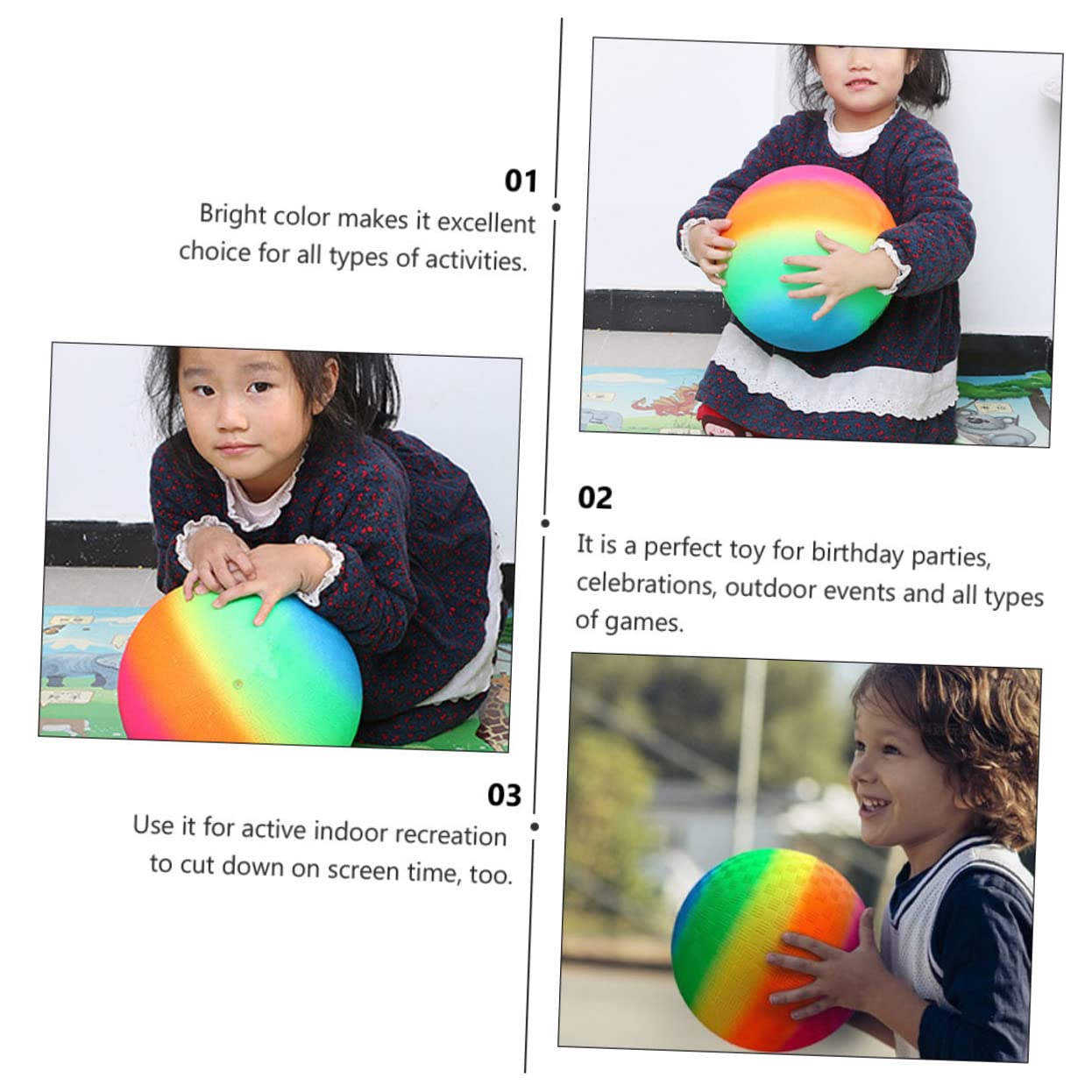 01
Bright color makes it excellent choice for all types of activities.

02
It is a perfect toy for birthday parties, celebrations, outdoor events and all types of games.

03
Use it for active indoor recreation to cut down on screen time, too.