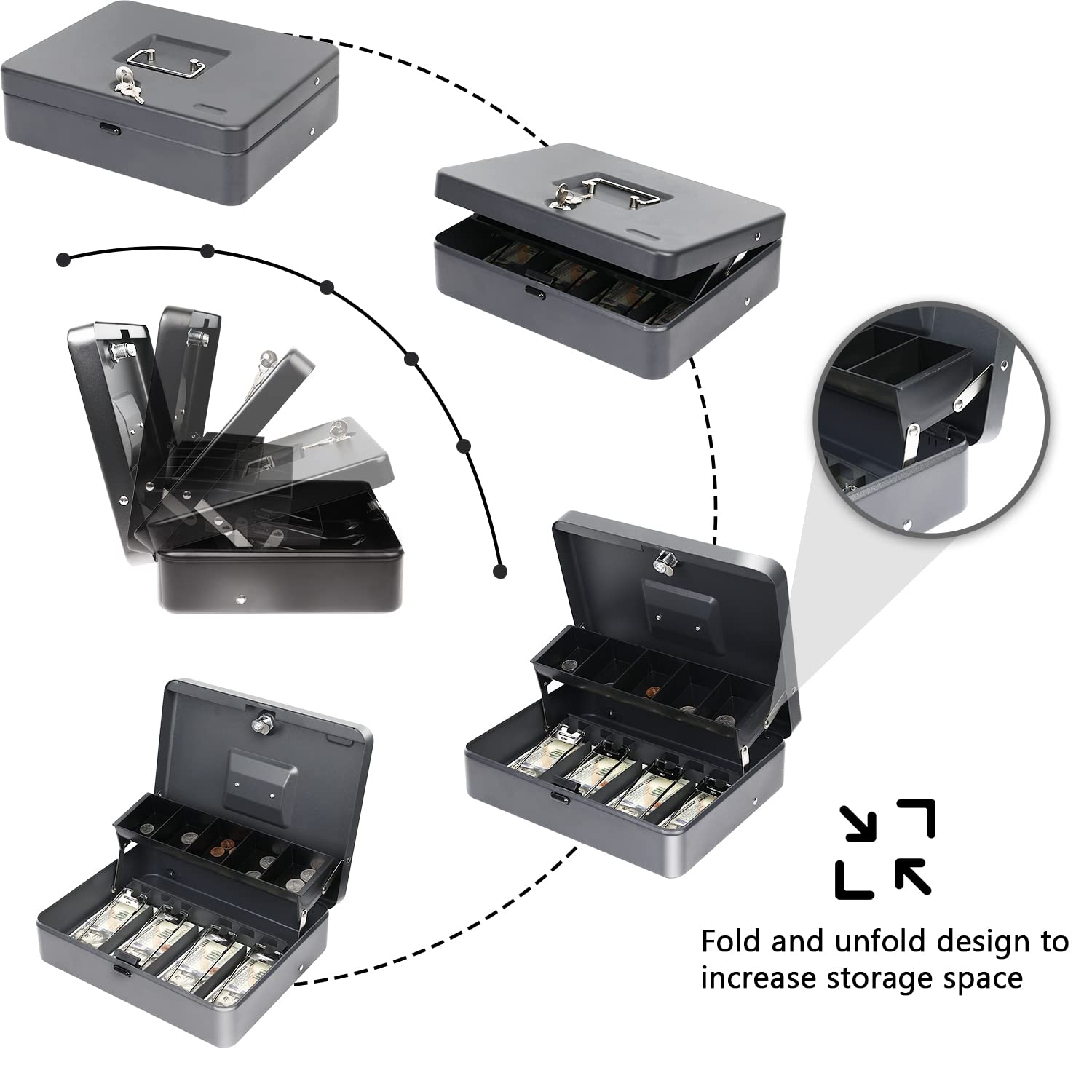 Fold and unfold design to increase storage space