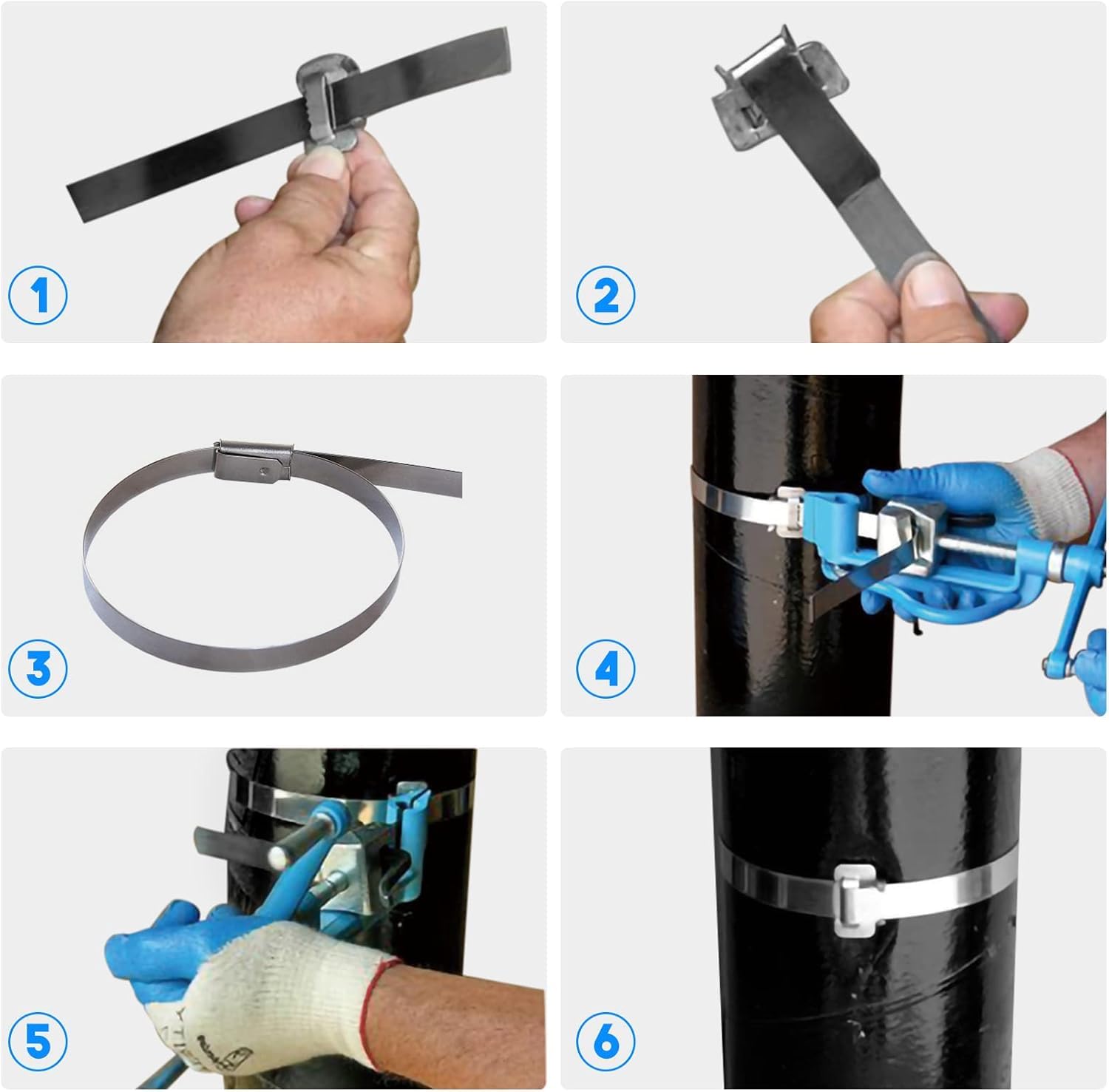 1

2

3

4

5

6