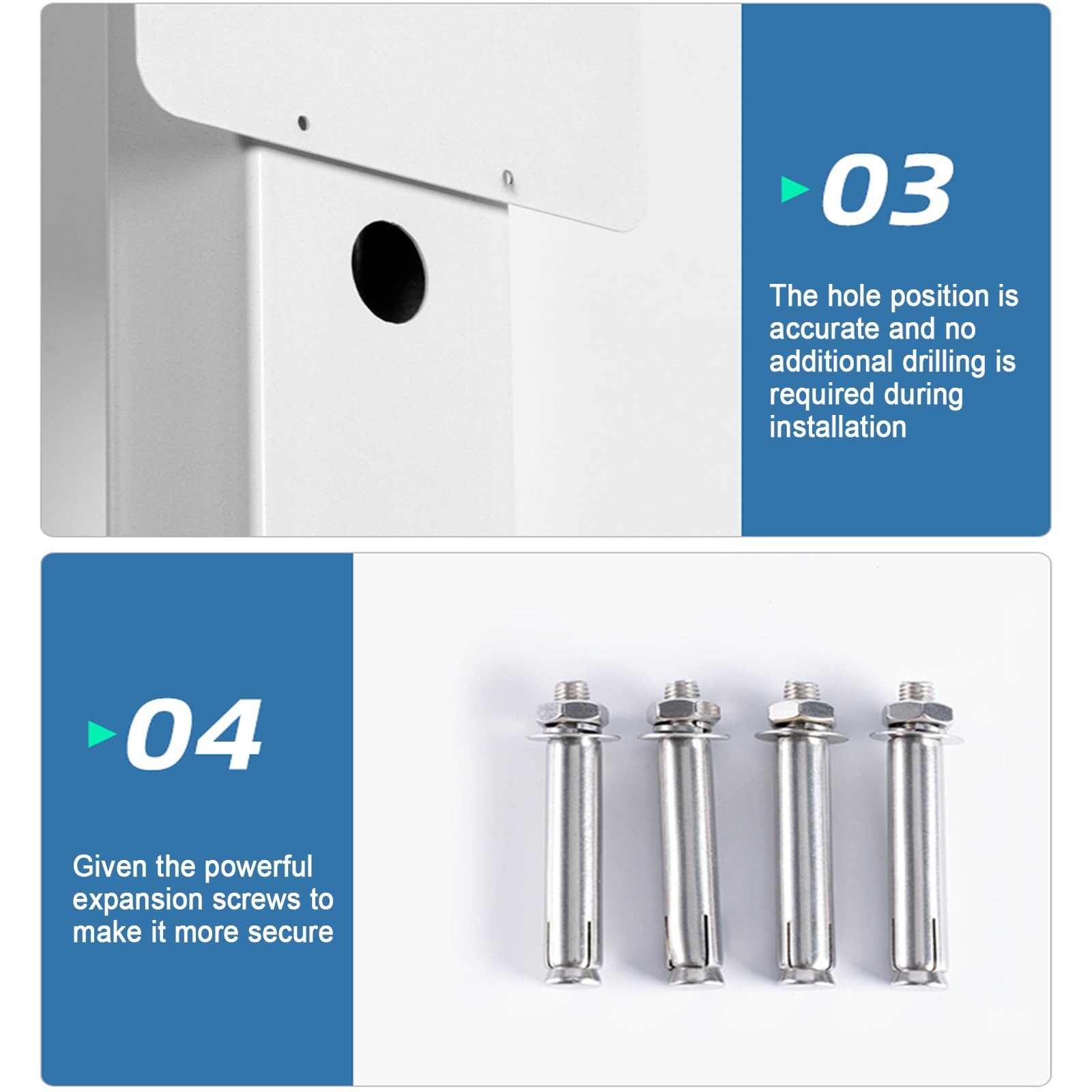 03

The hole position is accurate and no additional drilling is required during installation

04

Given the powerful expansion screws to make it more secure