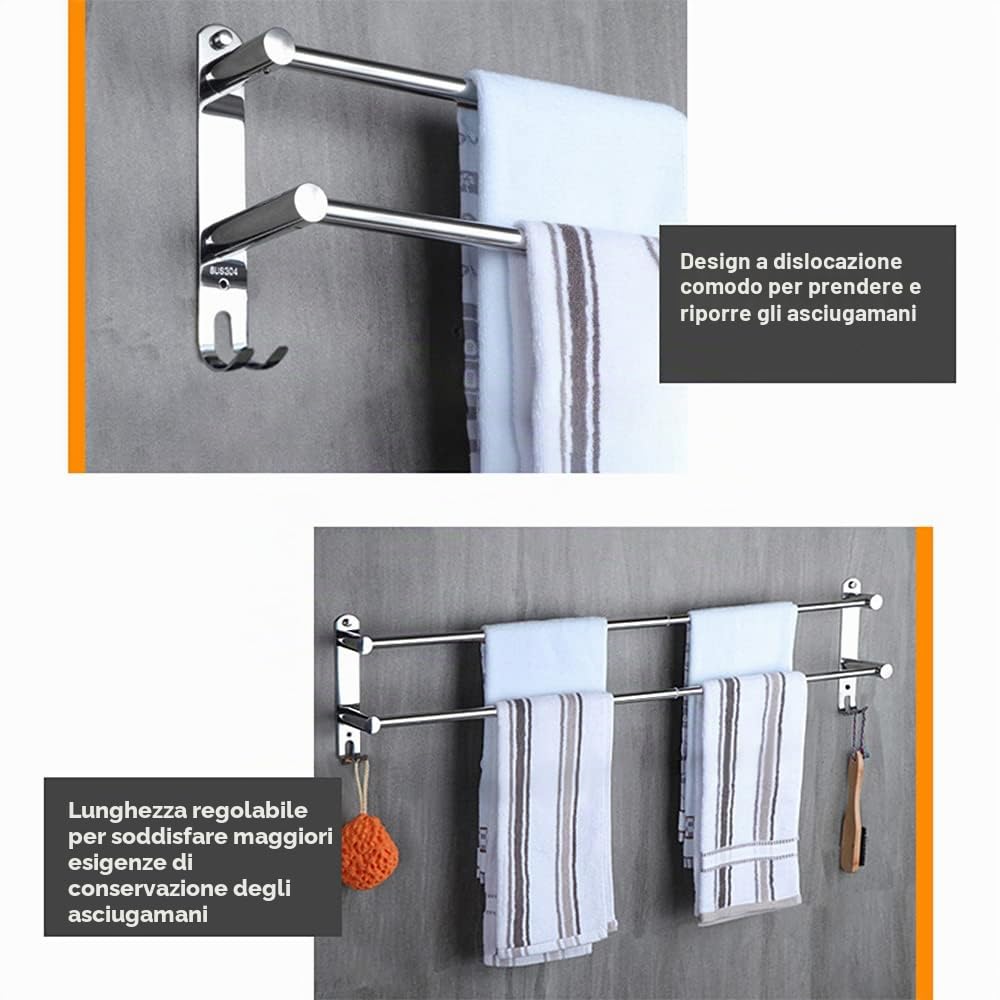 SUS304

Design a dislocazione comodo per prendere e riporre gli asciugamani

Lunghezza regolabile per soddisfare maggiori esigenze di conservazione degli asciugamani