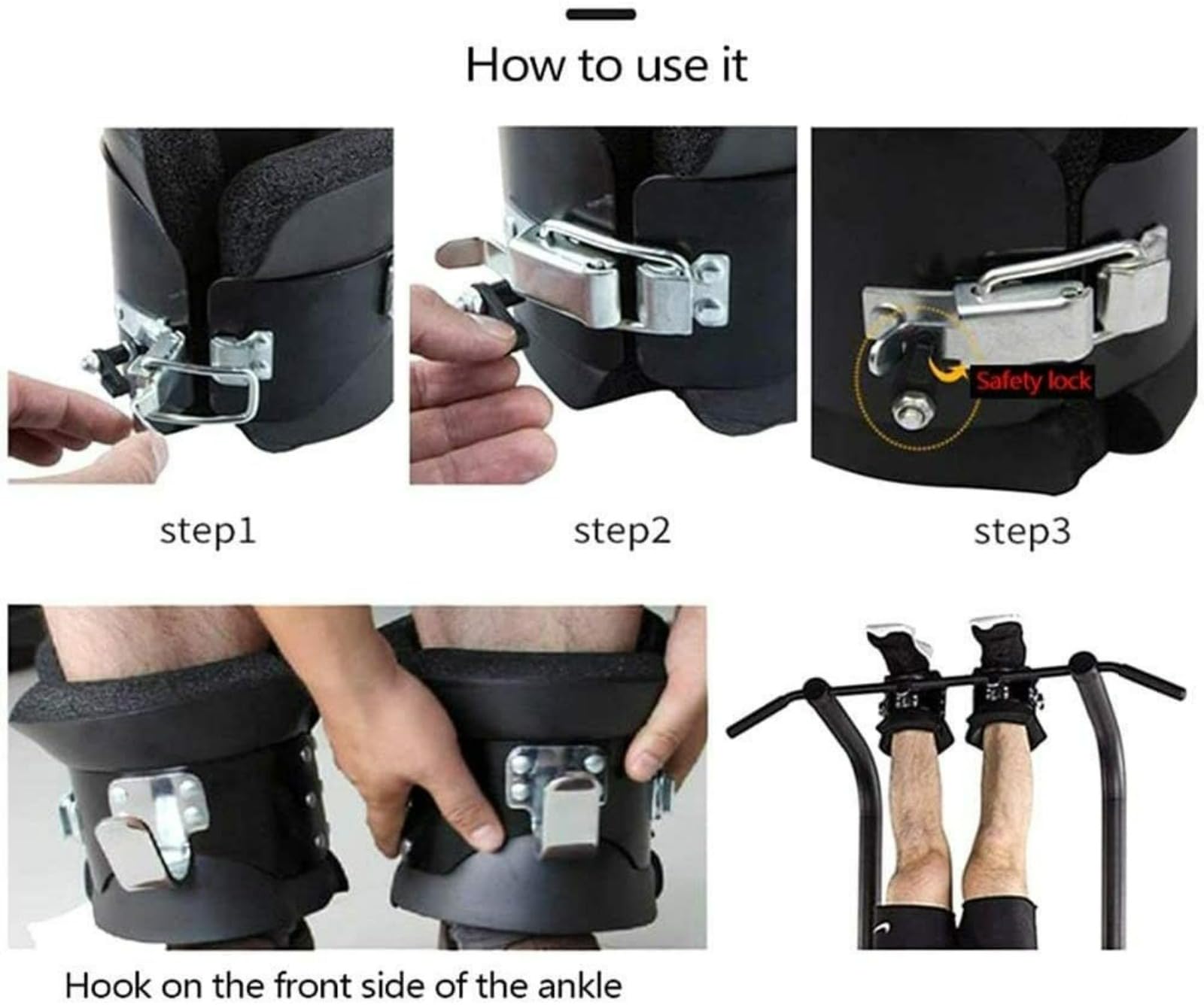 How to use it

Safety lock

step1

step2

step3

Hook on the front side of the ankle