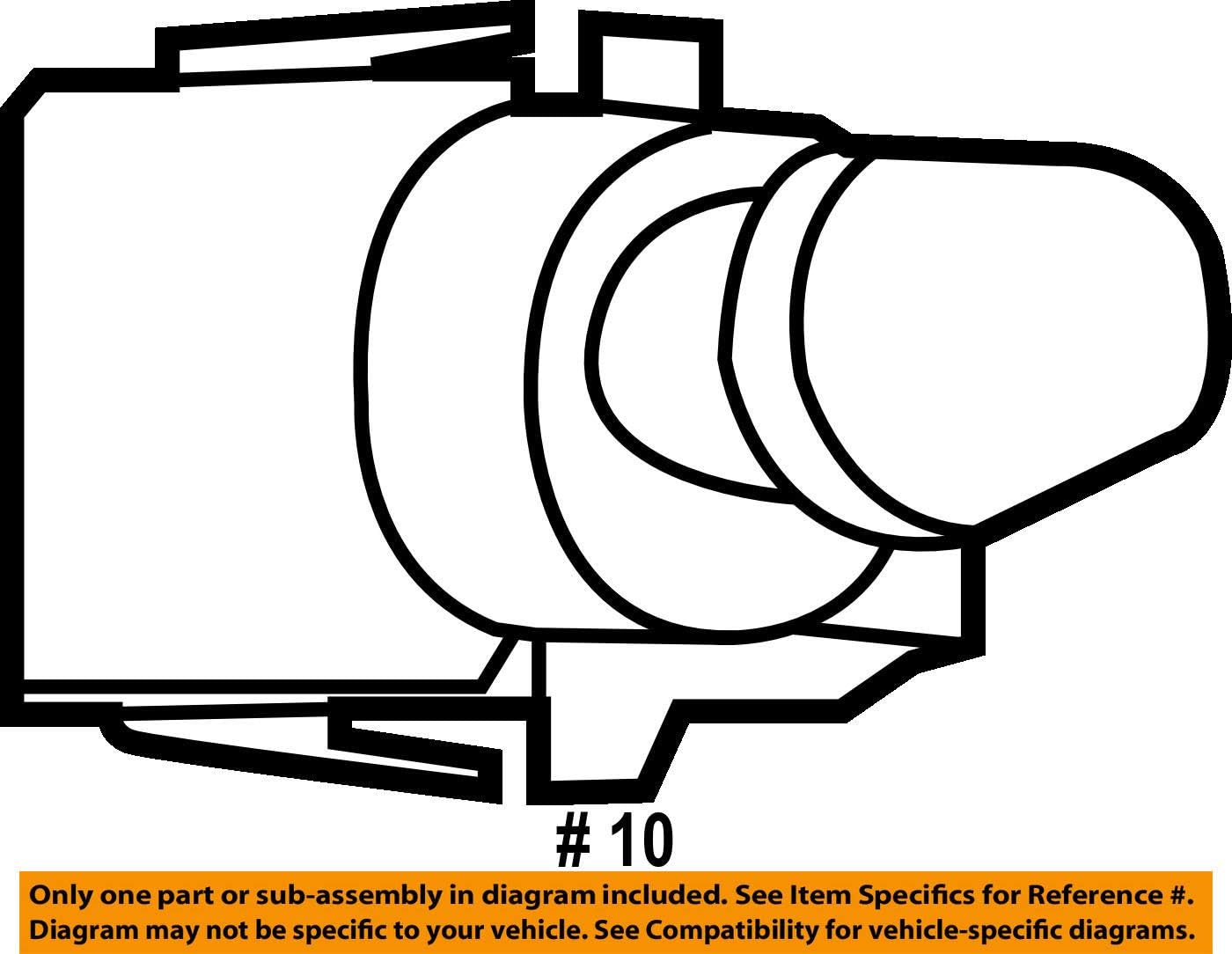 # 10

Only one part or sub-assembly in diagram included. See Item Specifics for Reference #.
Diagram may not be specific to your vehicle. See Compatibility for vehicle-specific diagrams.