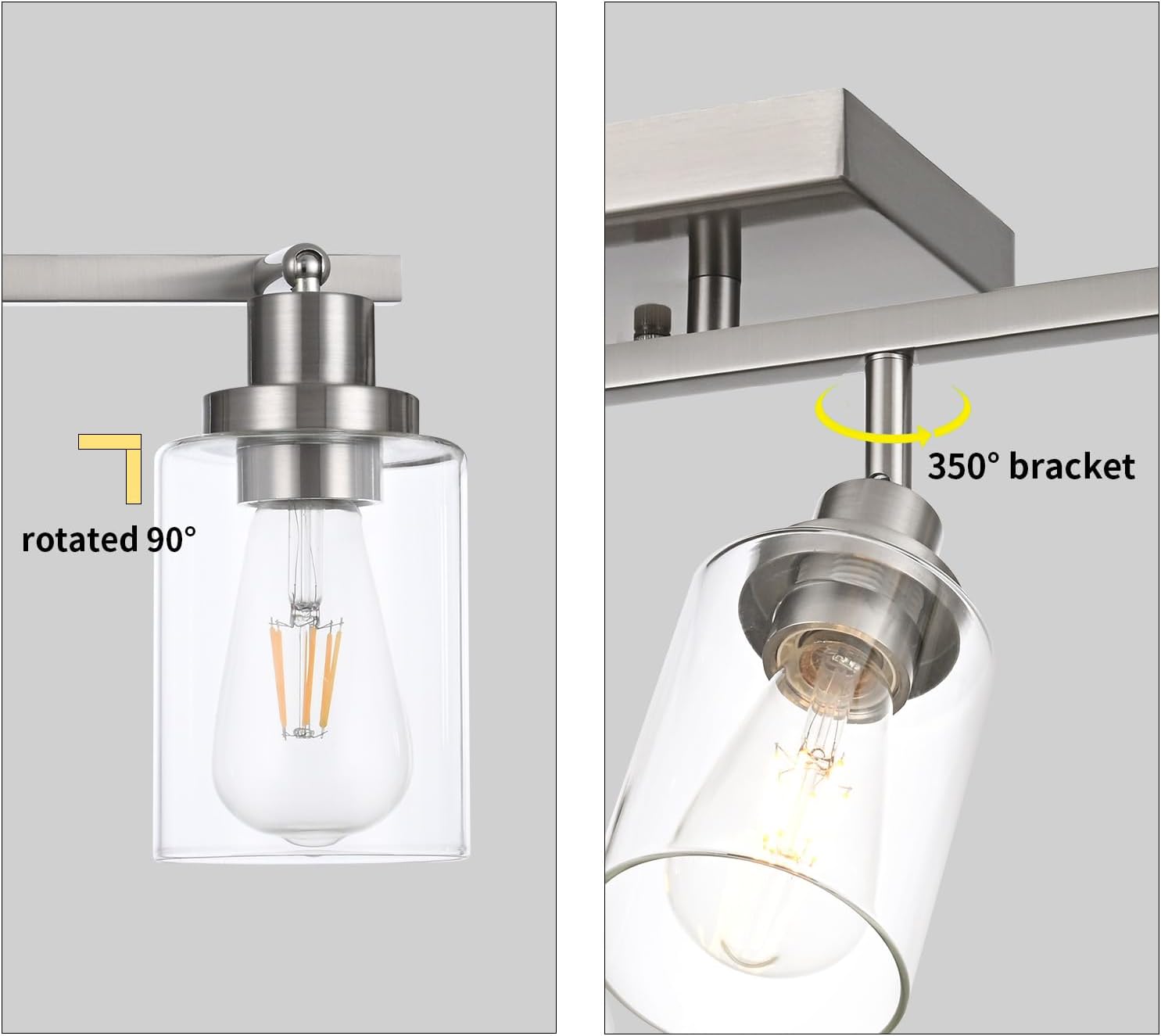 rotated 90°

350° bracket