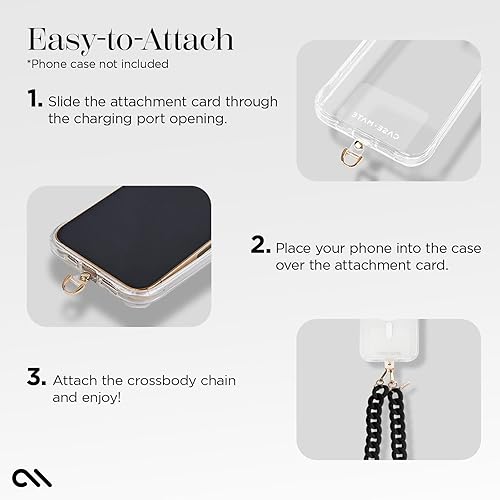 Easy-to-Attach
*Phone case not included

1. Slide the attachment card through the charging port opening.

CASE-MATE

2. Place your phone into the case over the attachment card.

3. Attach the crossbody chain and enjoy!