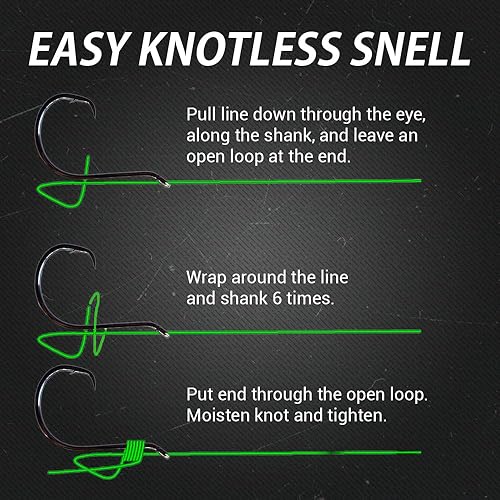 EASY KNOTLESS SNELL

Pull line down through the eye, along the shank, and leave an open loop at the end.

Wrap around the line and shank 6 times.

Put end through the open loop. Moisten knot and tighten.