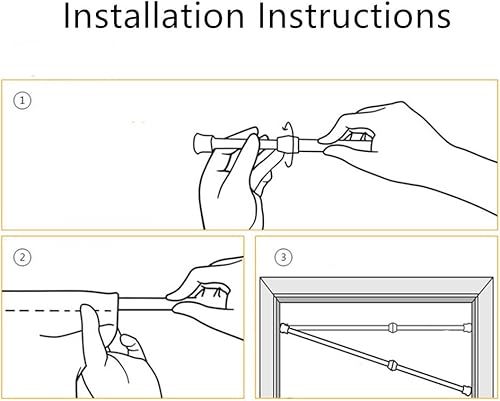 Installation Instructions

①

②

③