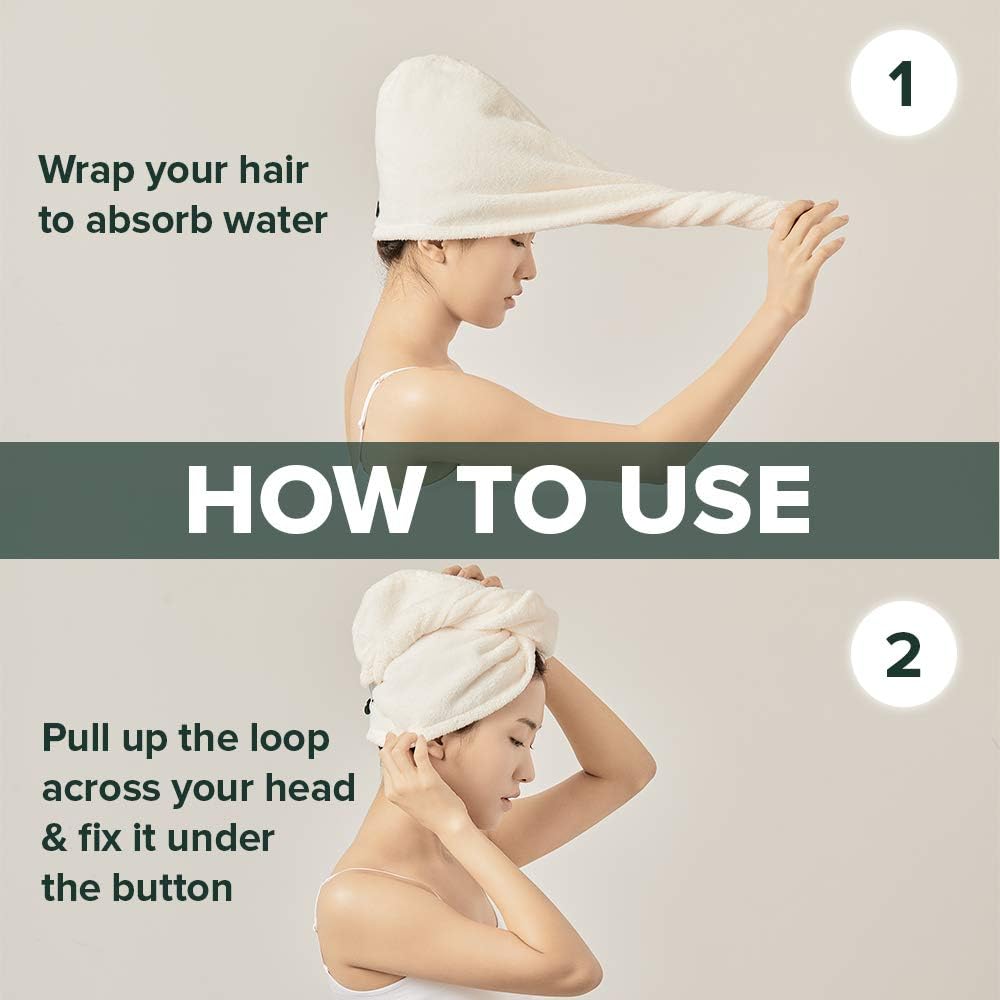 1

Wrap your hair to absorb water

HOW TO USE

2

Pull up the loop across your head & fix it under the button