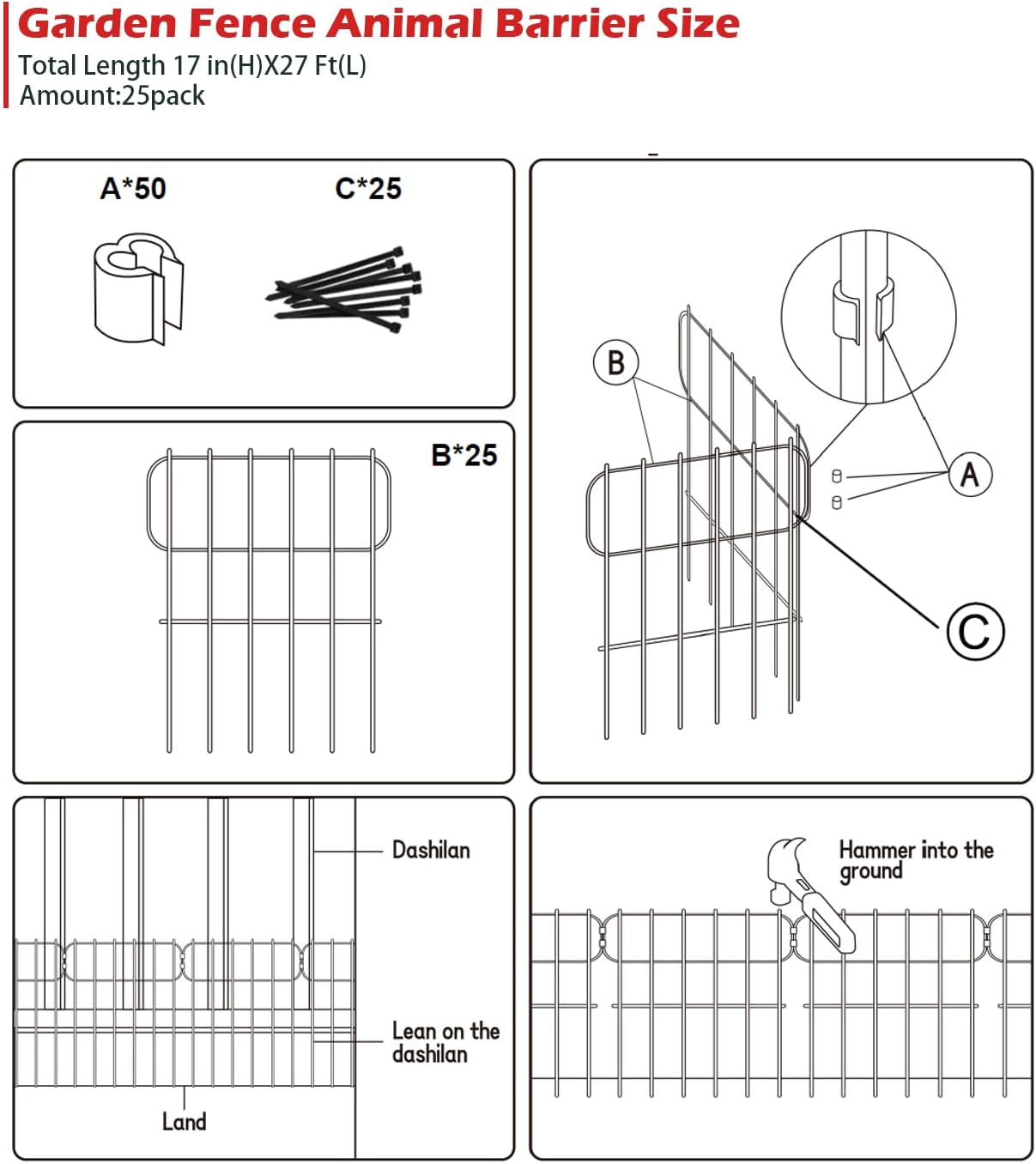 Garden Fence Animal Barrier Size
Total Length 17 in(H)X27 Ft(L)
Amount:25pack

A*50

C*25

B*25

B

A

C

Dashilan

Lean on the dashilan

Land

Hammer into the ground