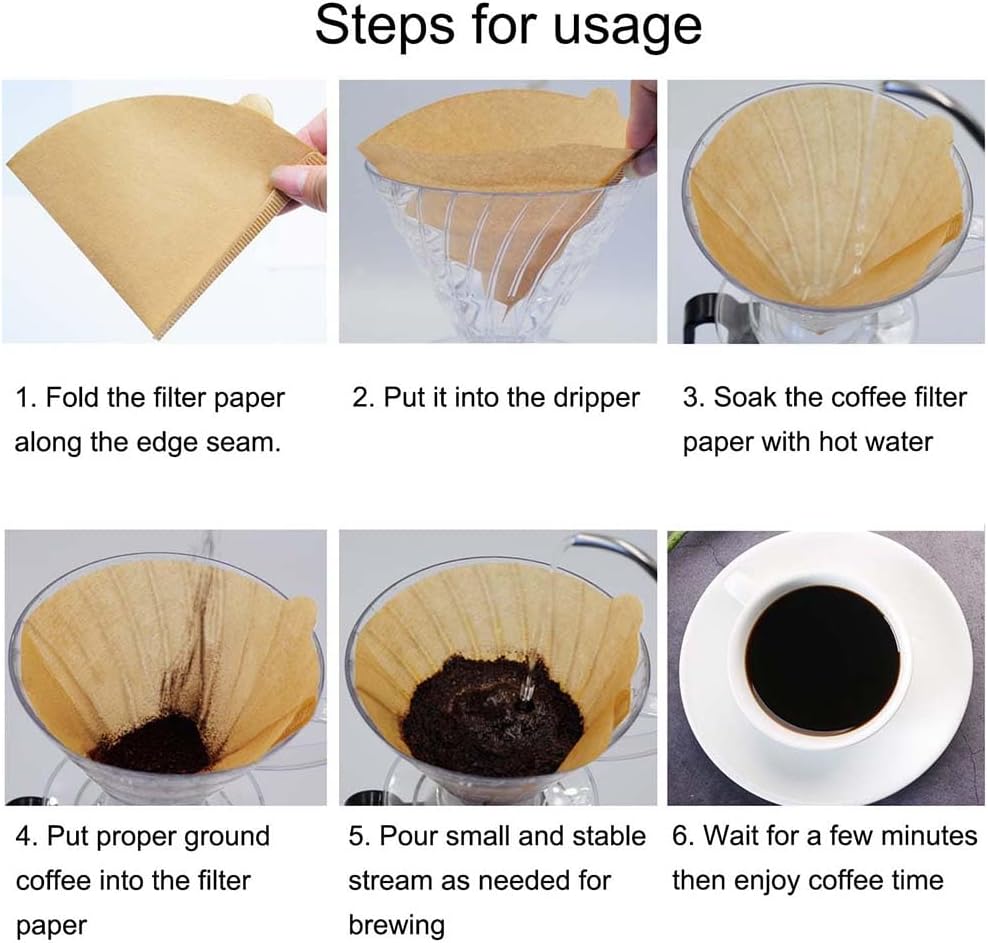 Steps for usage

1. Fold the filter paper along the edge seam.

2. Put it into the dripper

3. Soak the coffee filter paper with hot water

4. Put proper ground coffee into the filter paper

5. Pour small and stable stream as needed for brewing

6. Wait for a few minutes then enjoy coffee time