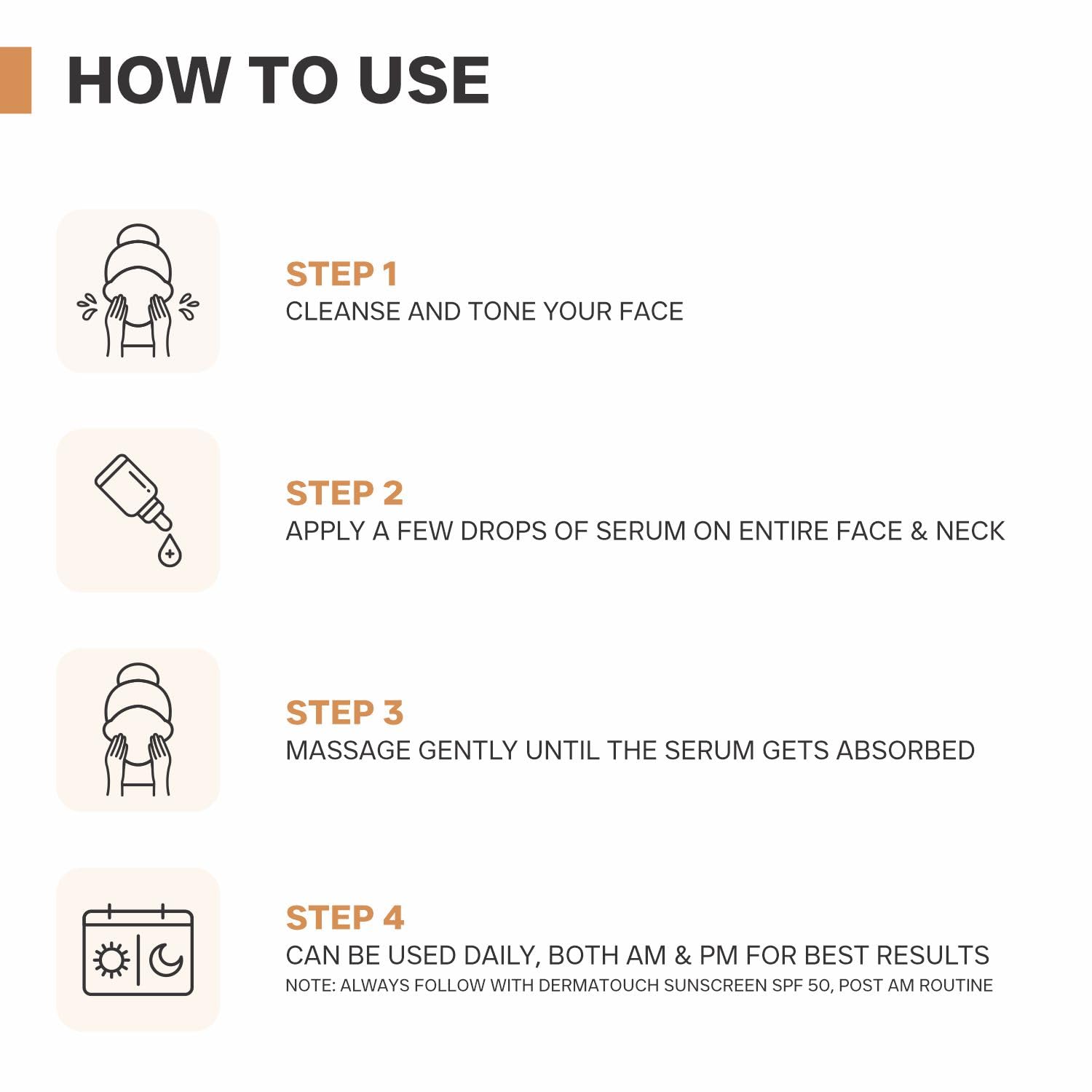 HOW TO USE

STEP 1
CLEANSE AND TONE YOUR FACE

STEP 2
APPLY A FEW DROPS OF SERUM ON ENTIRE FACE & NECK

STEP 3
MASSAGE GENTLY UNTIL THE SERUM GETS ABSORBED

STEP 4
CAN BE USED DAILY, BOTH AM & PM FOR BEST RESULTS
NOTE: ALWAYS FOLLOW WITH DERMATOUCH SUNSCREEN SPF 50, POST AM ROUTINE