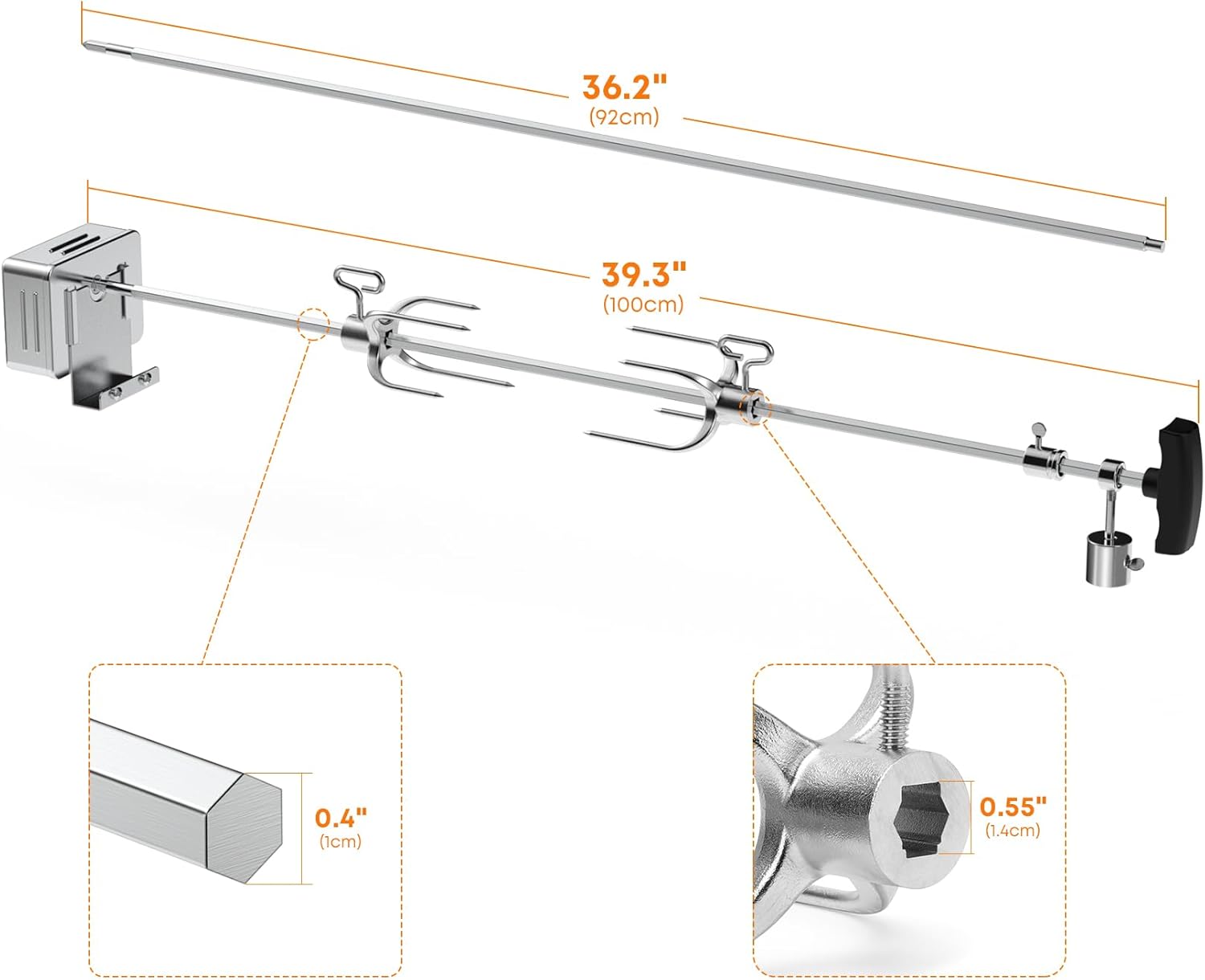 36.2"
(92cm)

39.3"
(100cm)

0.4"
(1cm)

0.55"
(1.4cm)