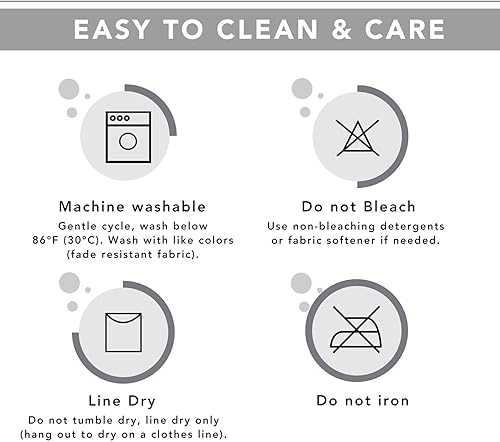 EASY TO CLEAN & CARE

Machine washable
Gentle cycle, wash below 86°F (30°C). Wash with like colors (fade resistant fabric).

Do not Bleach
Use non-bleaching detergents or fabric softener if needed.

Line Dry
Do not tumble dry, line dry only (hang out to dry on a clothes line).

Do not iron