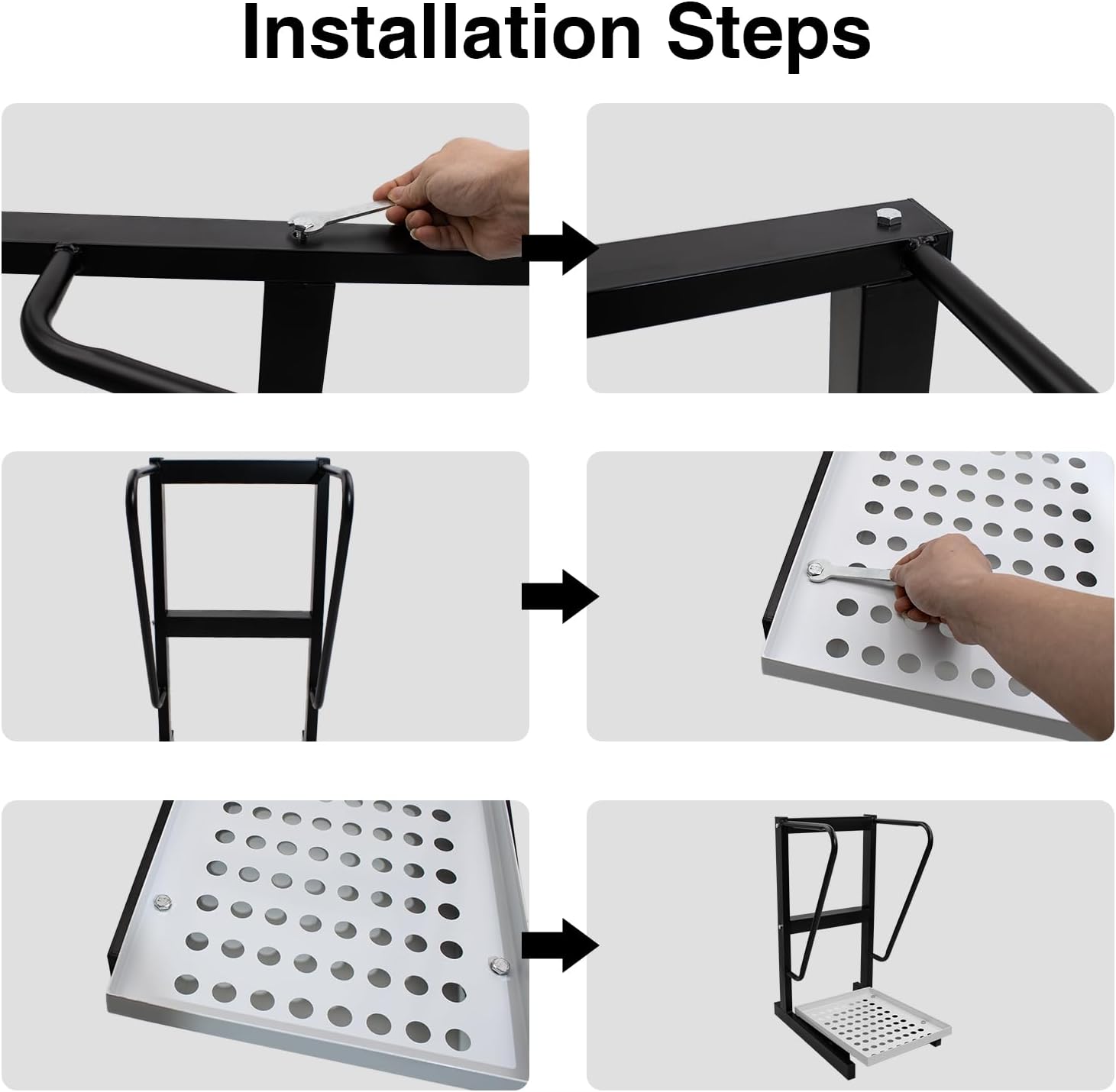 Installation Steps