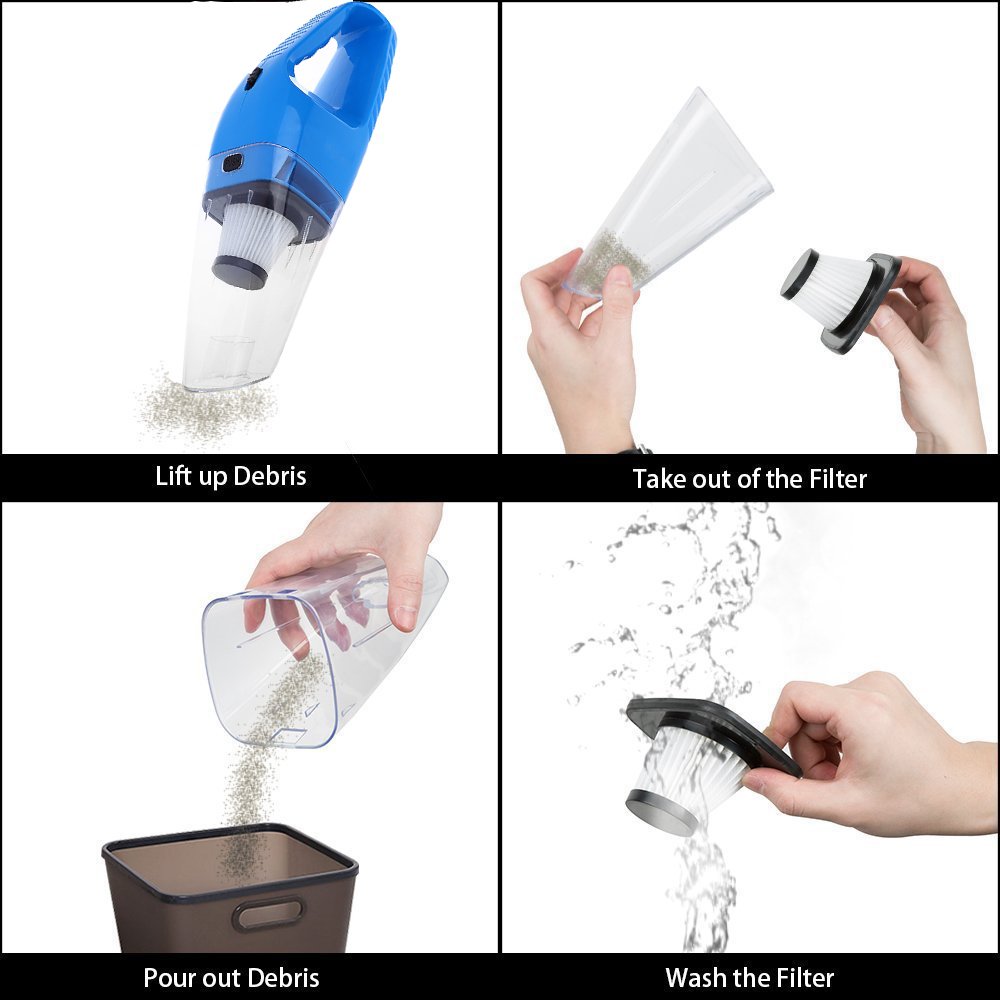 Lift up Debris

Take out of the Filter

Pour out Debris

Wash the Filter