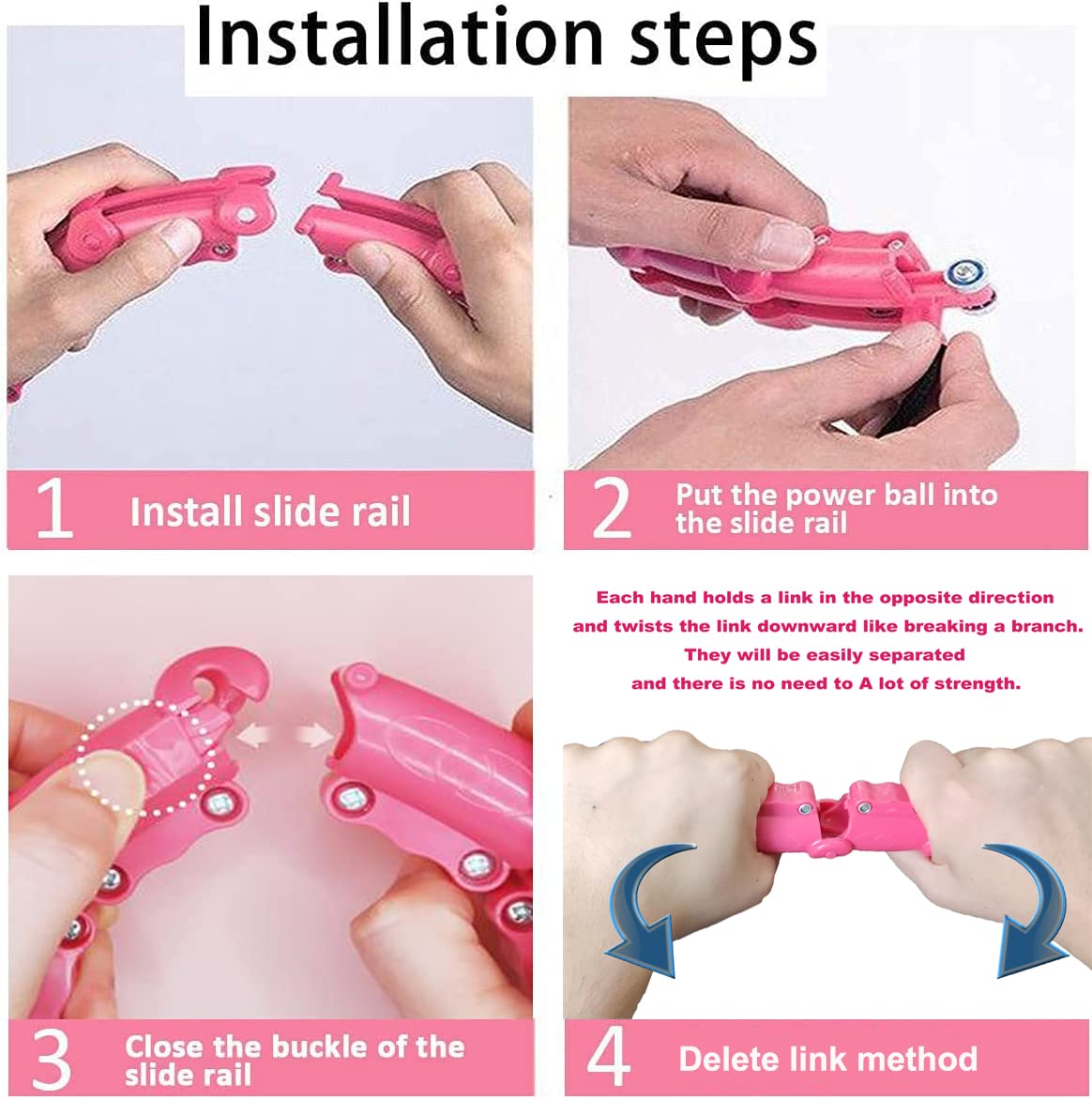 Installation steps

1 Install slide rail

2 Put the power ball into the slide rail

Each hand holds a link in the opposite direction and twists the link downward like breaking a branch. They will be easily separated and there is no need to A lot of strength.

3 Close the buckle of the slide rail

4 Delete link method