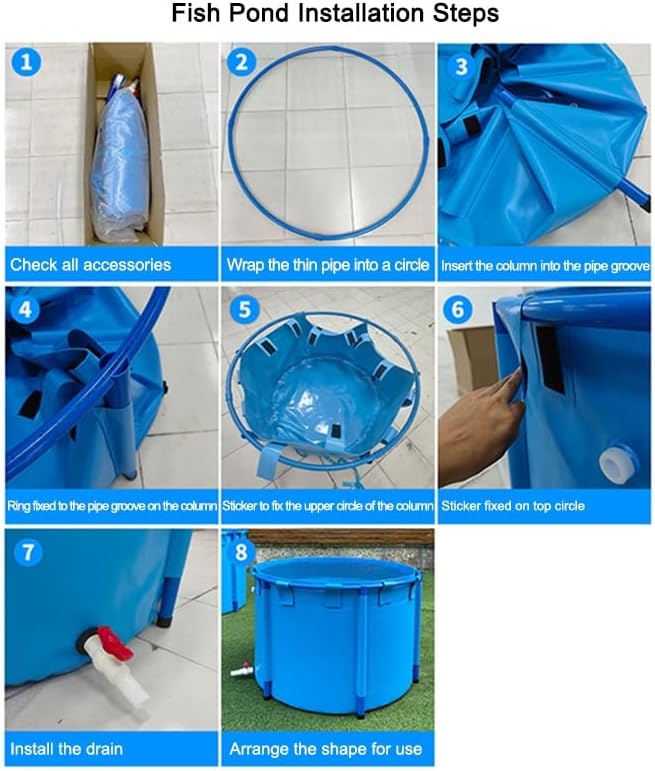 Fish Pond Installation Steps

1
Check all accessories

2
Wrap the thin pipe into a circle

3
Insert the column into the pipe groove

4
Ring fixed to the pipe groove on the column

5
Sticker to fix the upper circle of the column

6
Sticker fixed on top circle

7
Install the drain

8
Arrange the shape for use