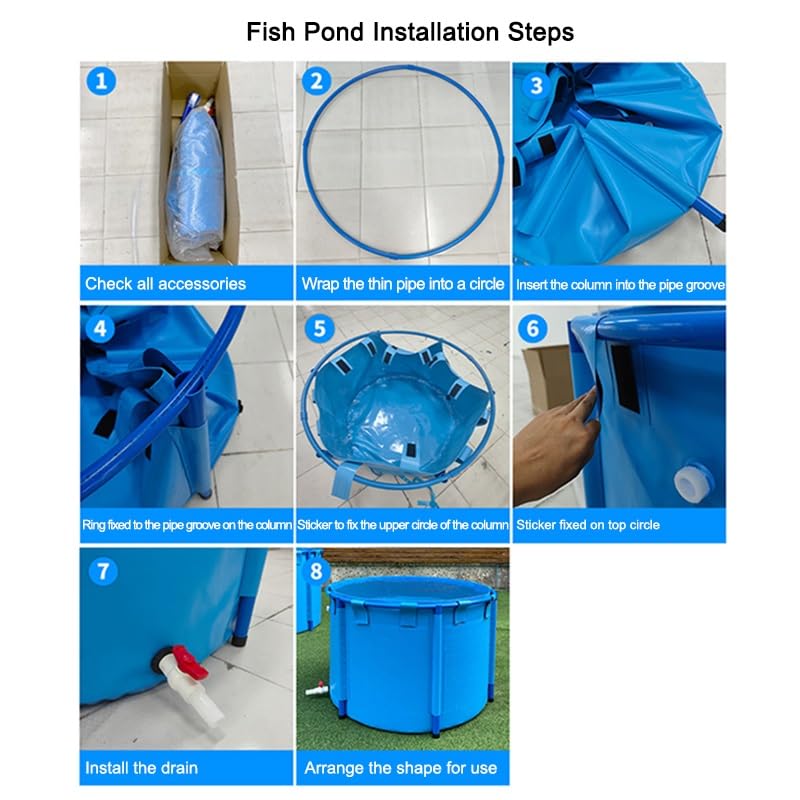 Fish Pond Installation Steps

1
Check all accessories

2
Wrap the thin pipe into a circle

3
Insert the column into the pipe groove

4
Ring fixed to the pipe groove on the column

5
Sticker to fix the upper circle of the column

6
Sticker fixed on top circle

7
Install the drain

8
Arrange the shape for use