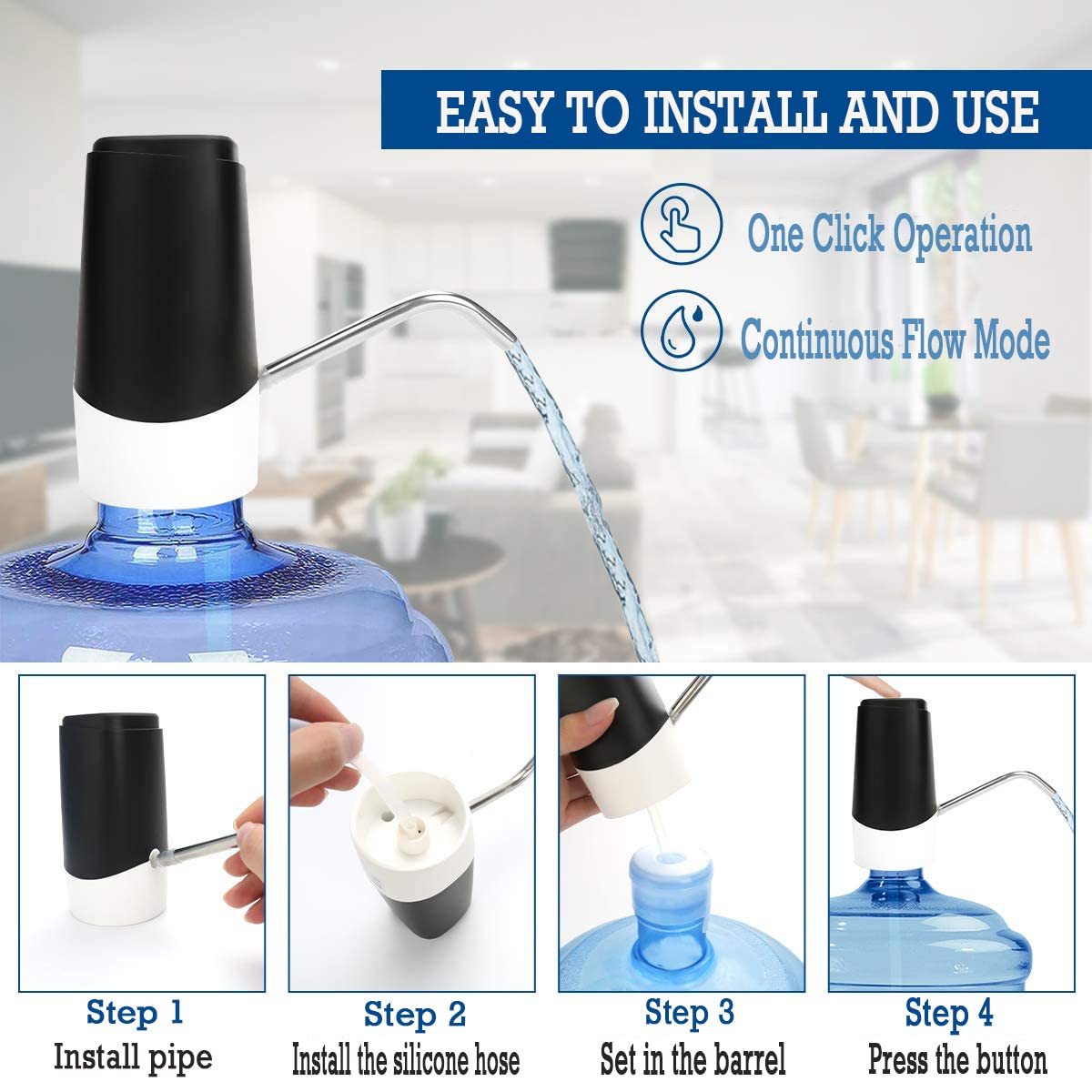 EASY TO INSTALL AND USE

One Click Operation

Continuous Flow Mode

Step 1
Install pipe

Step 2
Install the silicone hose

Step 3
Set in the barrel

Step 4
Press the button