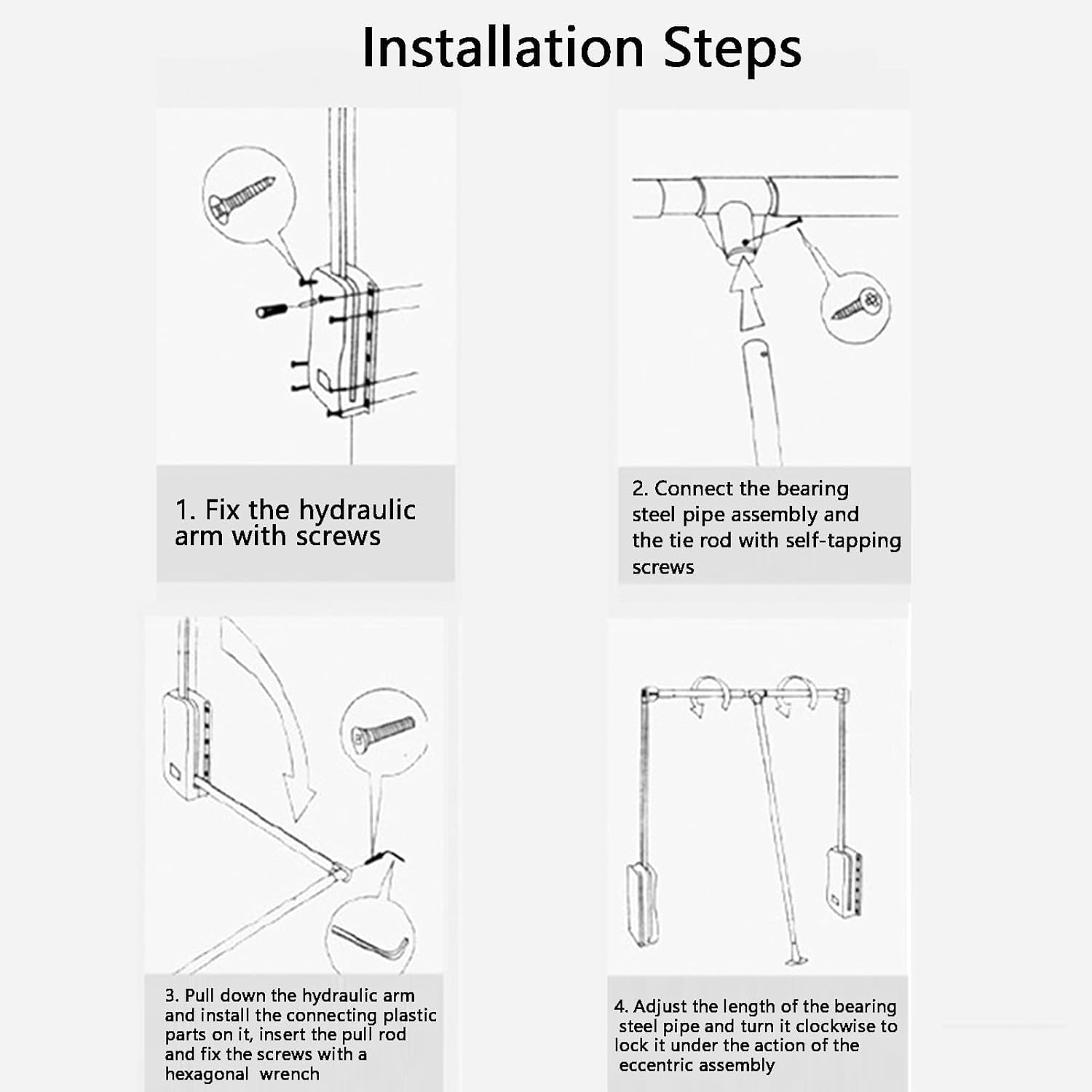 Installation Steps

1. Fix the hydraulic arm with screws

2. Connect the bearing steel pipe assembly and the tie rod with self-tapping screws

3. Pull down the hydraulic arm and install the connecting plastic parts on it, insert the pull rod and fix the screws with a hexagonal wrench

4. Adjust the length of the bearing steel pipe and turn it clockwise to lock it under the action of the eccentric assembly