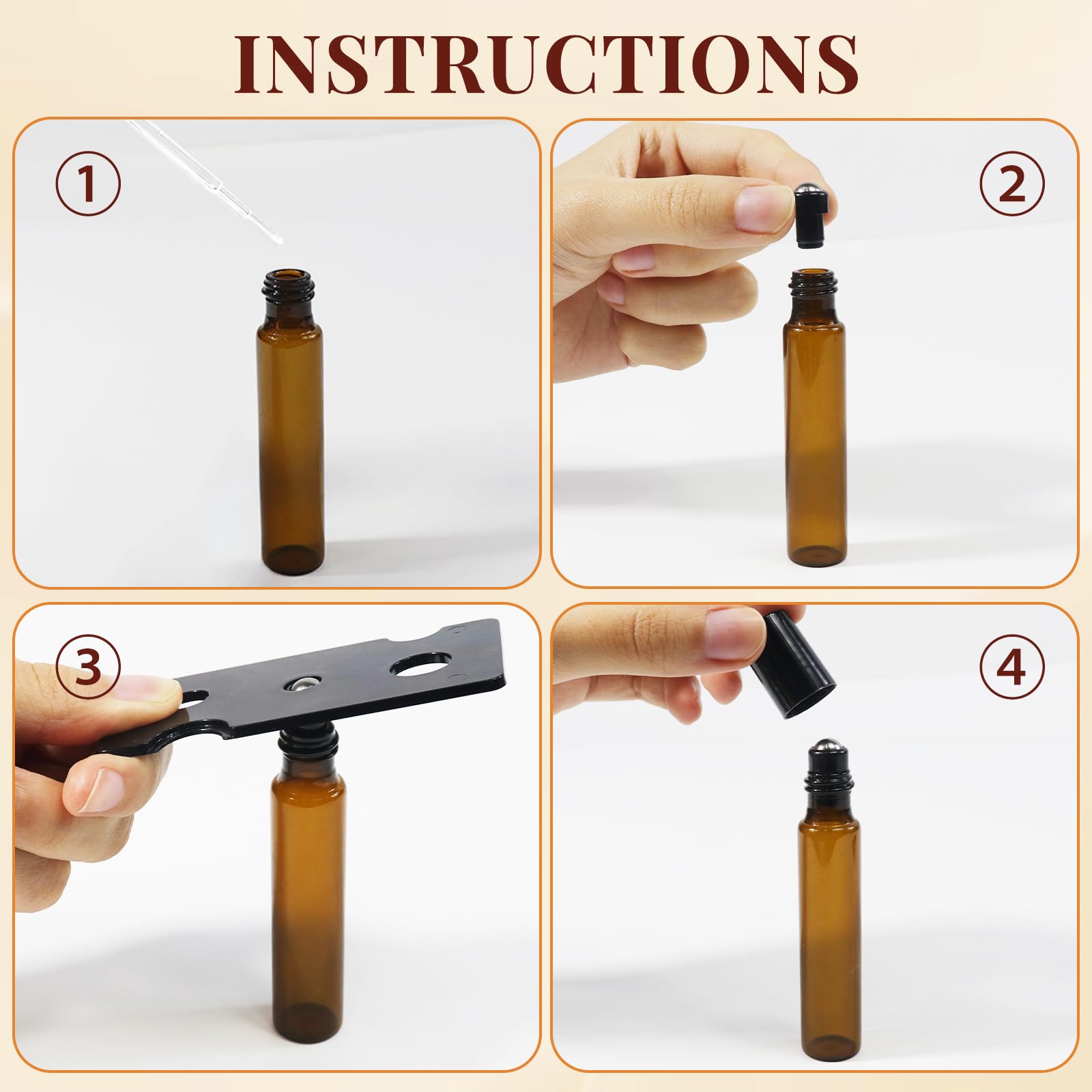 INSTRUCTIONS

1

2

3

4