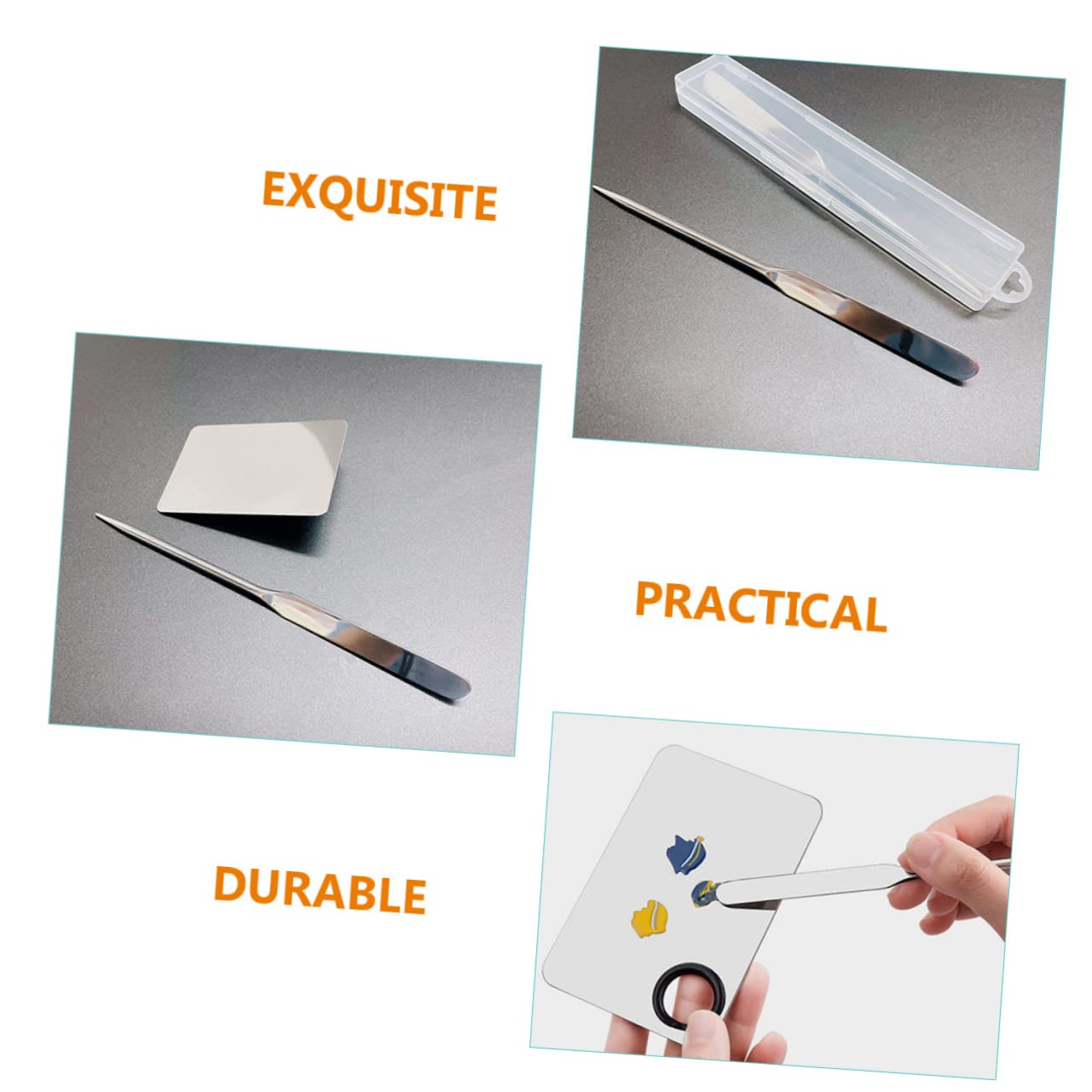 EXQUISITE

PRACTICAL

DURABLE