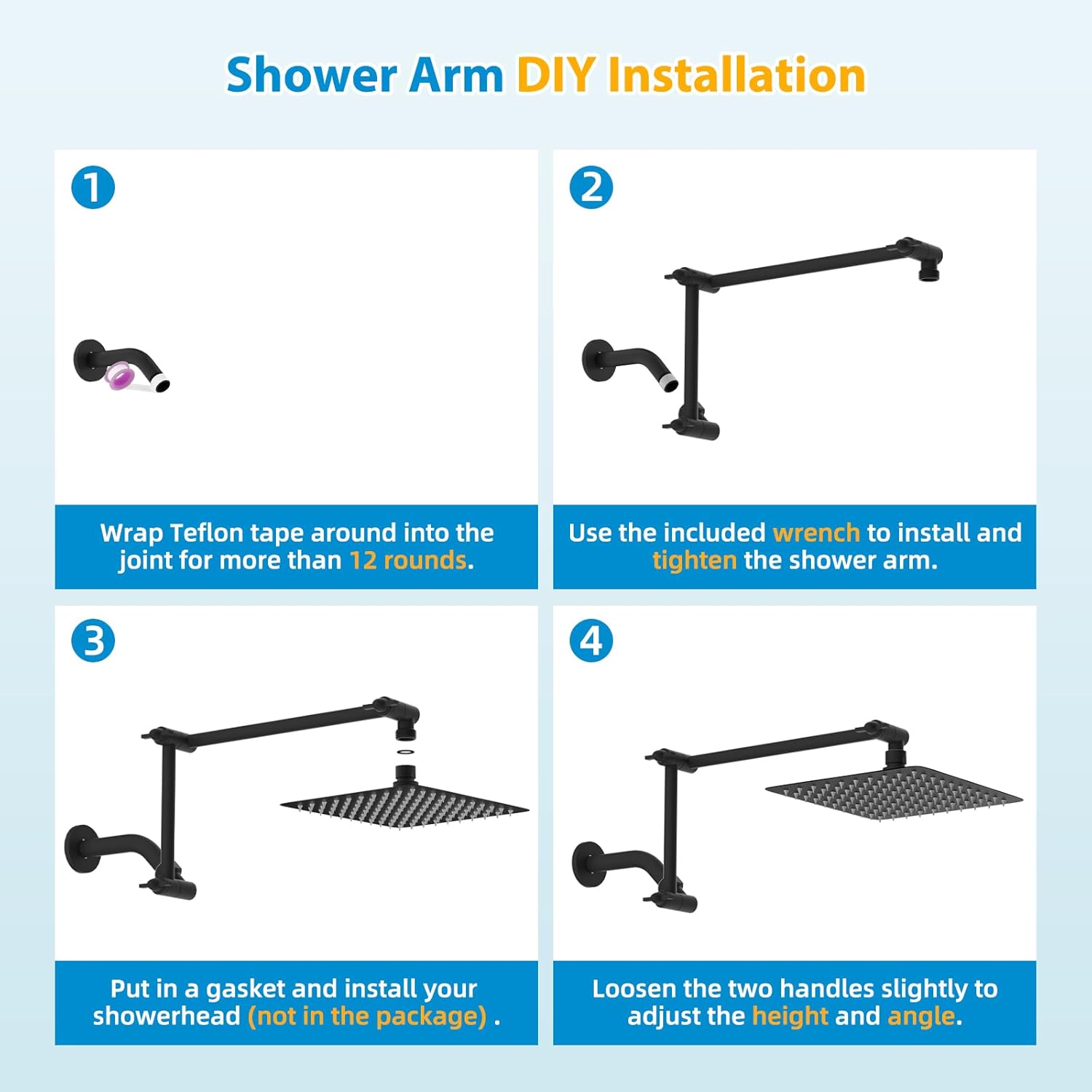 Shower Arm DIY Installation

1

Wrap Teflon tape around into the joint for more than 12 rounds.

2

Use the included wrench to install and tighten the shower arm.

3

Put in a gasket and install your showerhead (not in the package) .

4

Loosen the two handles slightly to adjust the height and angle.