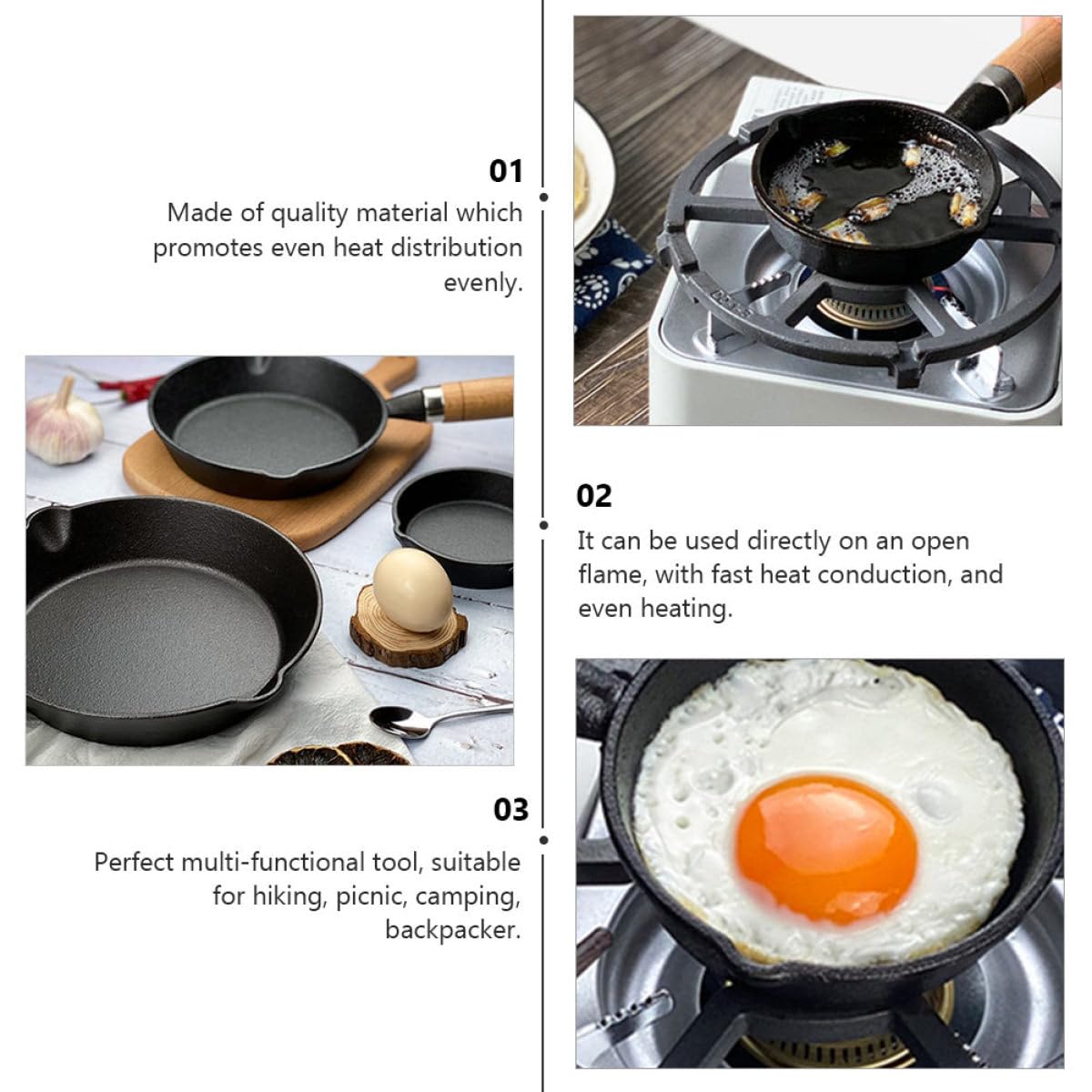 01

Made of quality material which promotes even heat distribution evenly.

02

It can be used directly on an open flame, with fast heat conduction, and even heating.

03

Perfect multi-functional tool, suitable for hiking, picnic, camping, backpacker.