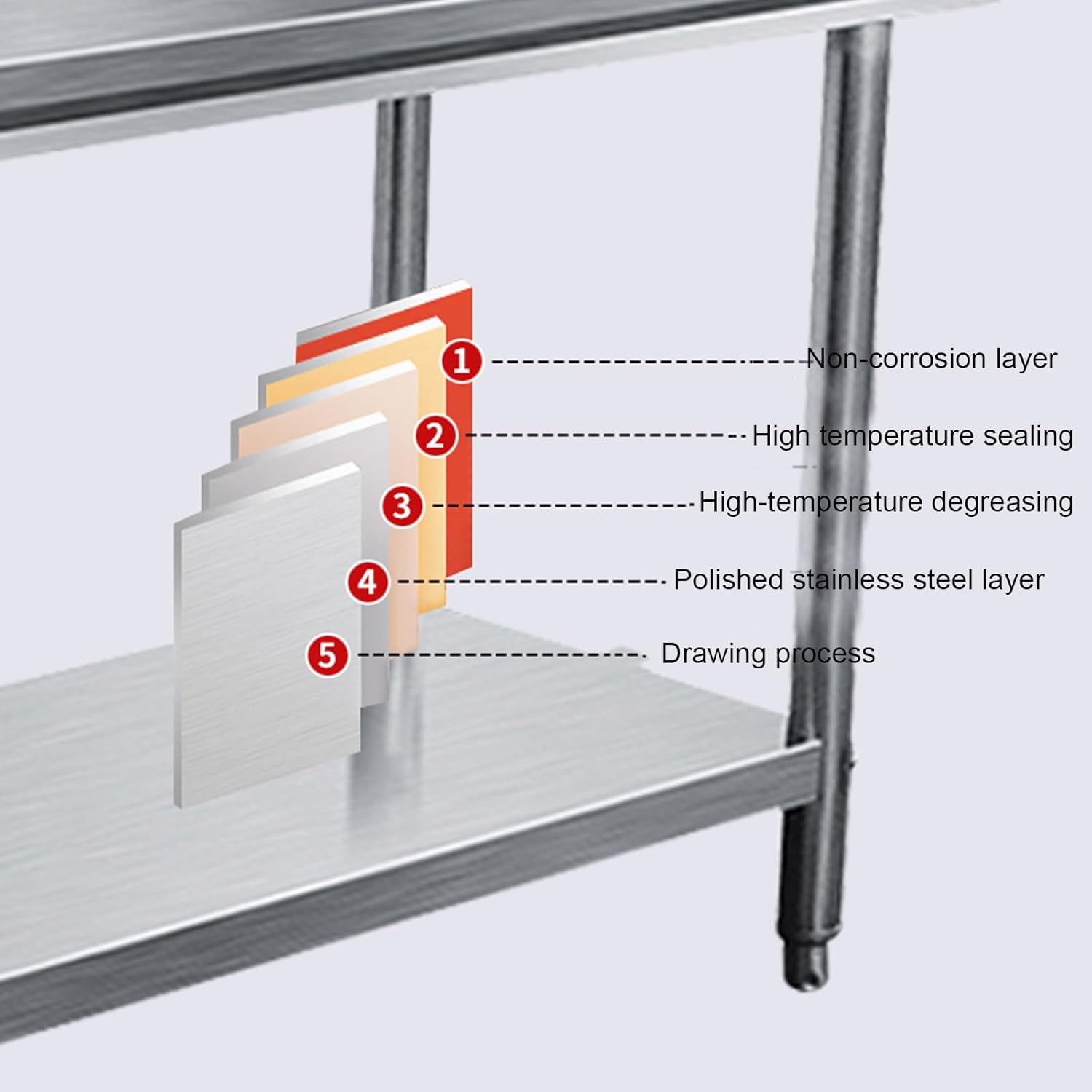 1 Non-corrosion layer
2 High temperature sealing
3 High-temperature degreasing
4 Polished stainless steel layer
5 Drawing process