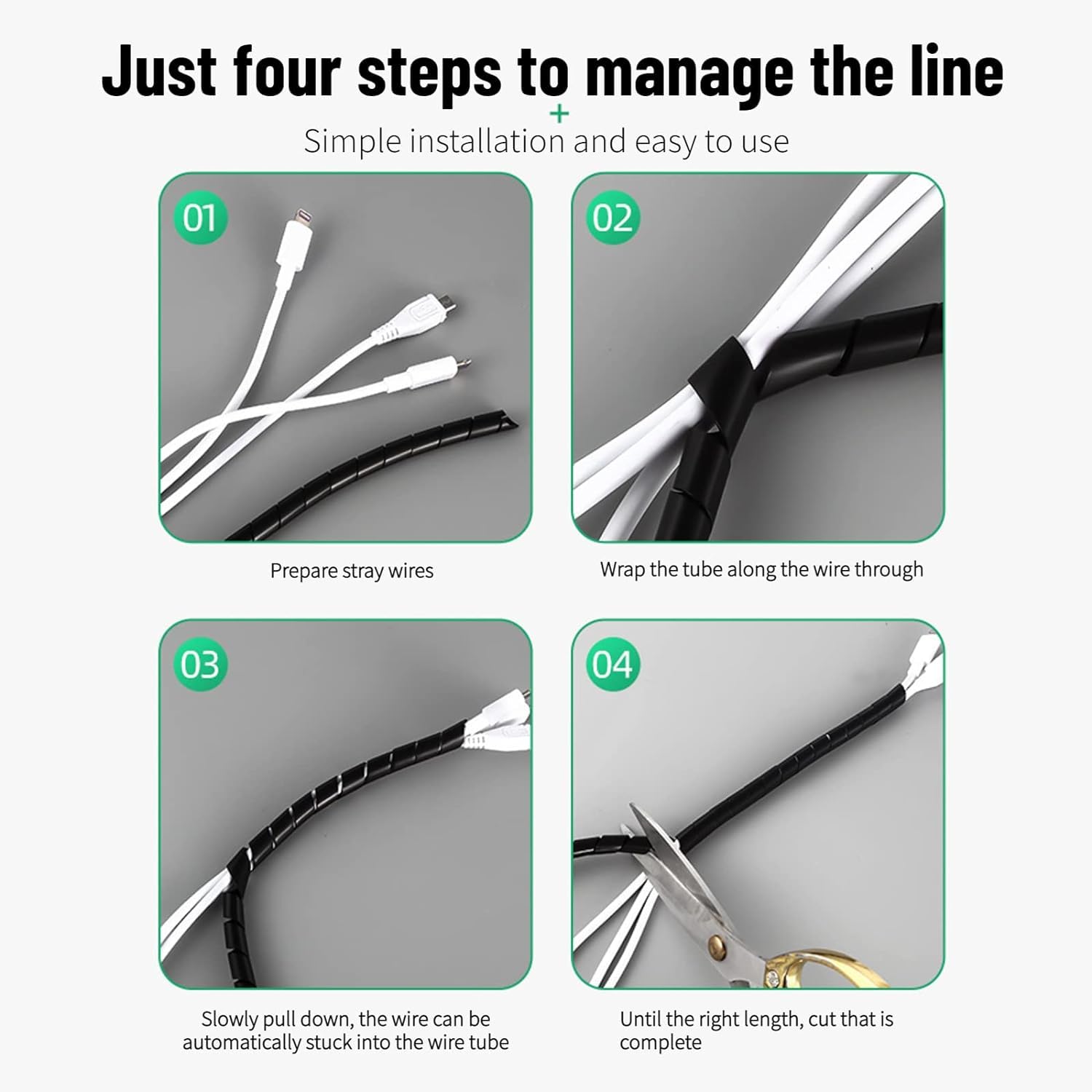 Just four steps to manage the line

+

Simple installation and easy to use

01

Prepare stray wires

02

Wrap the tube along the wire through

03

Slowly pull down, the wire can be automatically stuck into the wire tube

04

Until the right length, cut that is complete