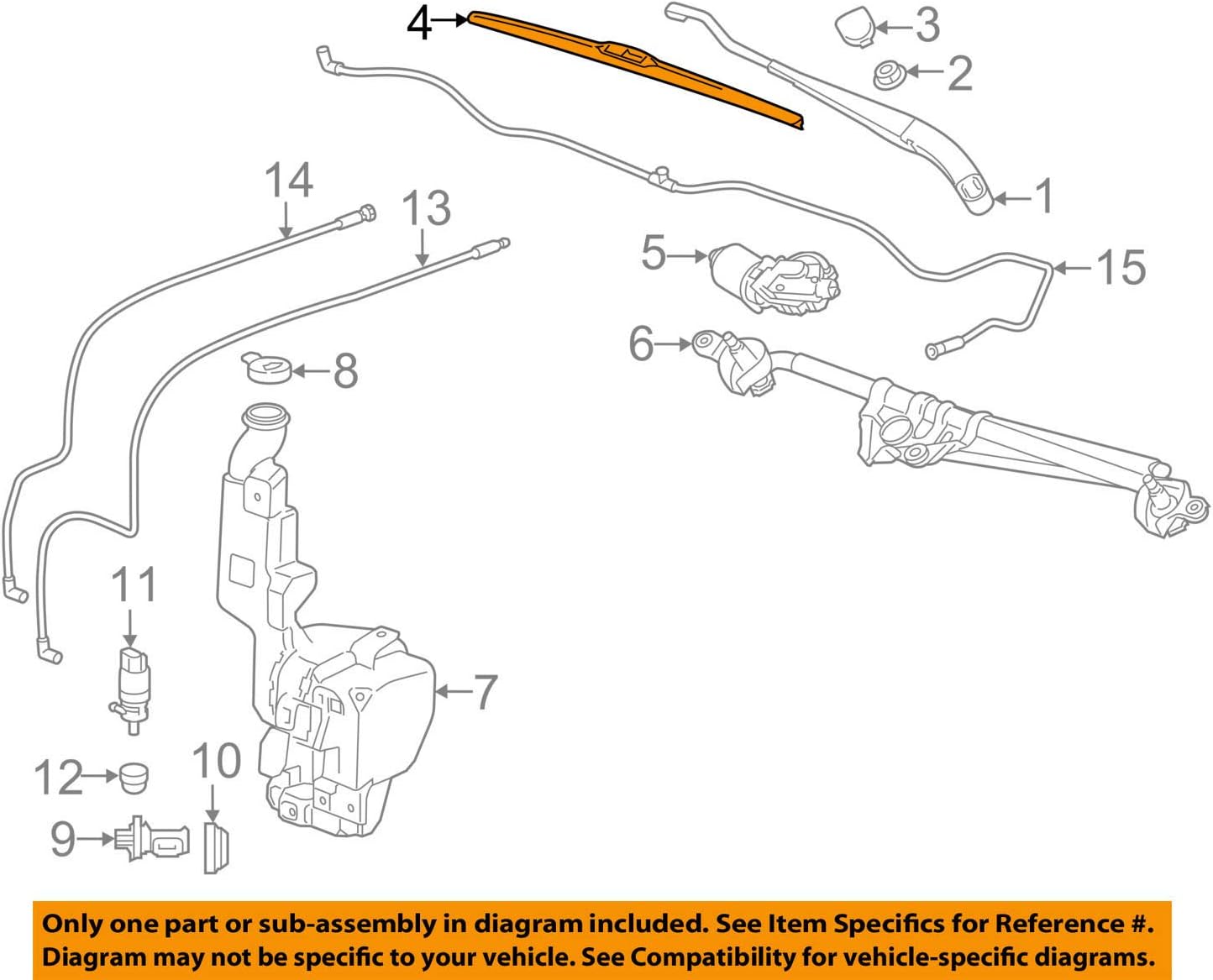 4
3
2
1
14
13
5
15
6
8
11
7
12
10
9

Only one part or sub-assembly in diagram included. See Item Specifics for Reference #. Diagram may not be specific to your vehicle. See Compatibility for vehicle-specific diagrams.