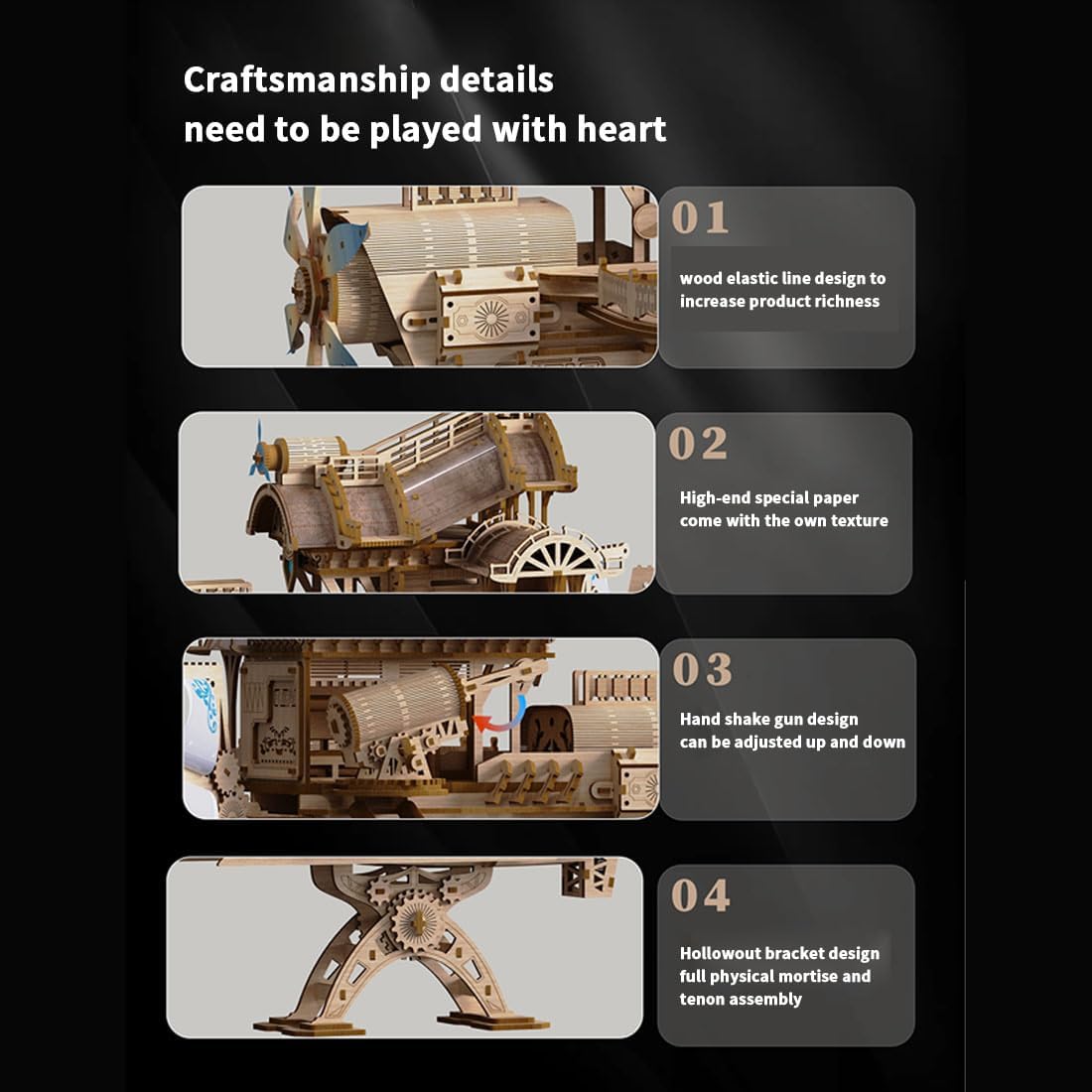 Craftsmanship details
need to be played with heart

01

wood elastic line design to increase product richness

02

High-end special paper come with the own texture

03

Hand shake gun design can be adjusted up and down

04

Hollowout bracket design full physical mortise and tenon assembly