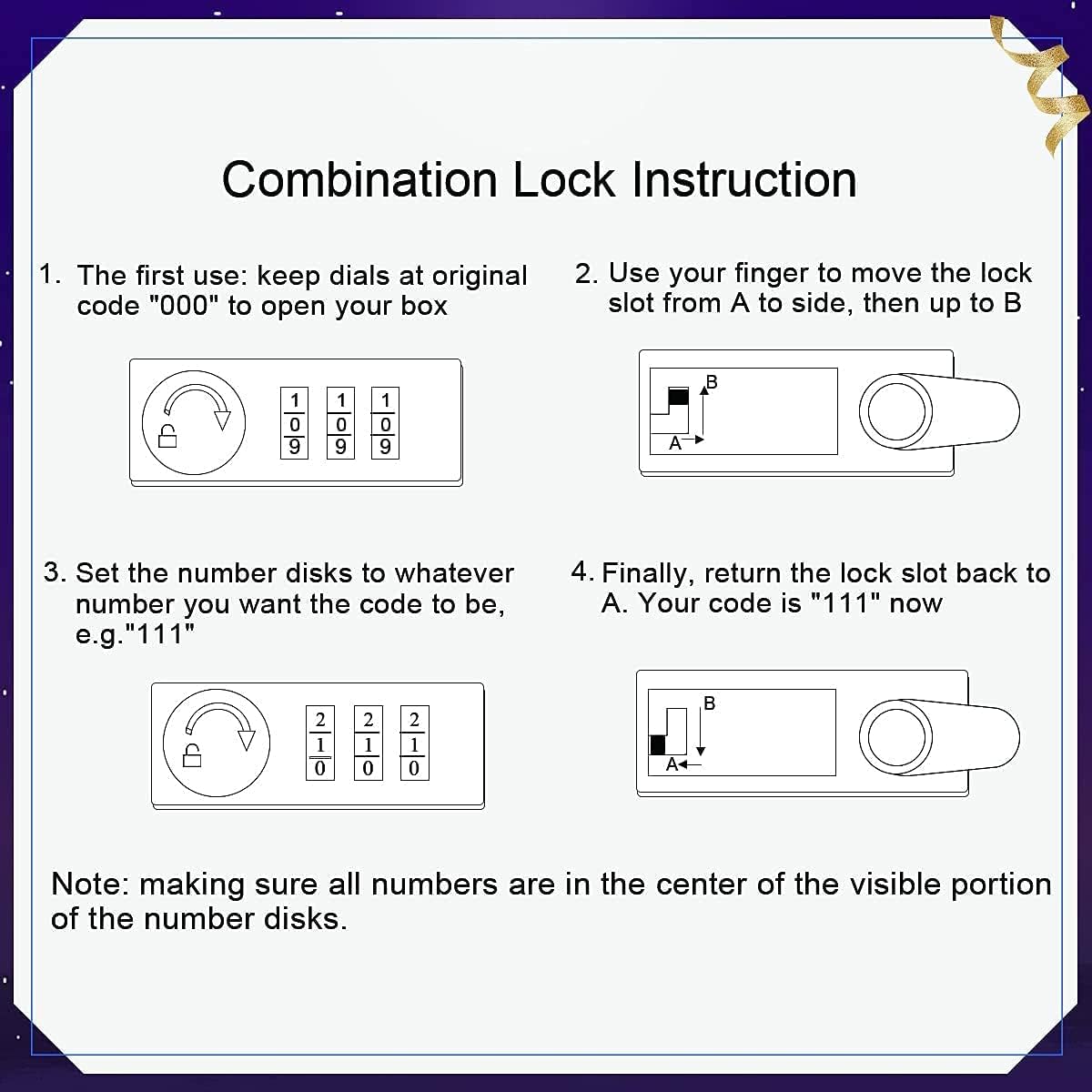 Combination Lock Instruction

1. The first use: keep dials at original code "000" to open your box

1
0
9

1
0
9

1
0
9

2. Use your finger to move the lock slot from A to side, then up to B

B
A

3. Set the number disks to whatever number you want the code to be, e.g."111"

2
1
0

2
1
0

2
1
0

4. Finally, return the lock slot back to A. Your code is "111" now

B
A

Note: making sure all numbers are in the center of the visible portion of the number disks.